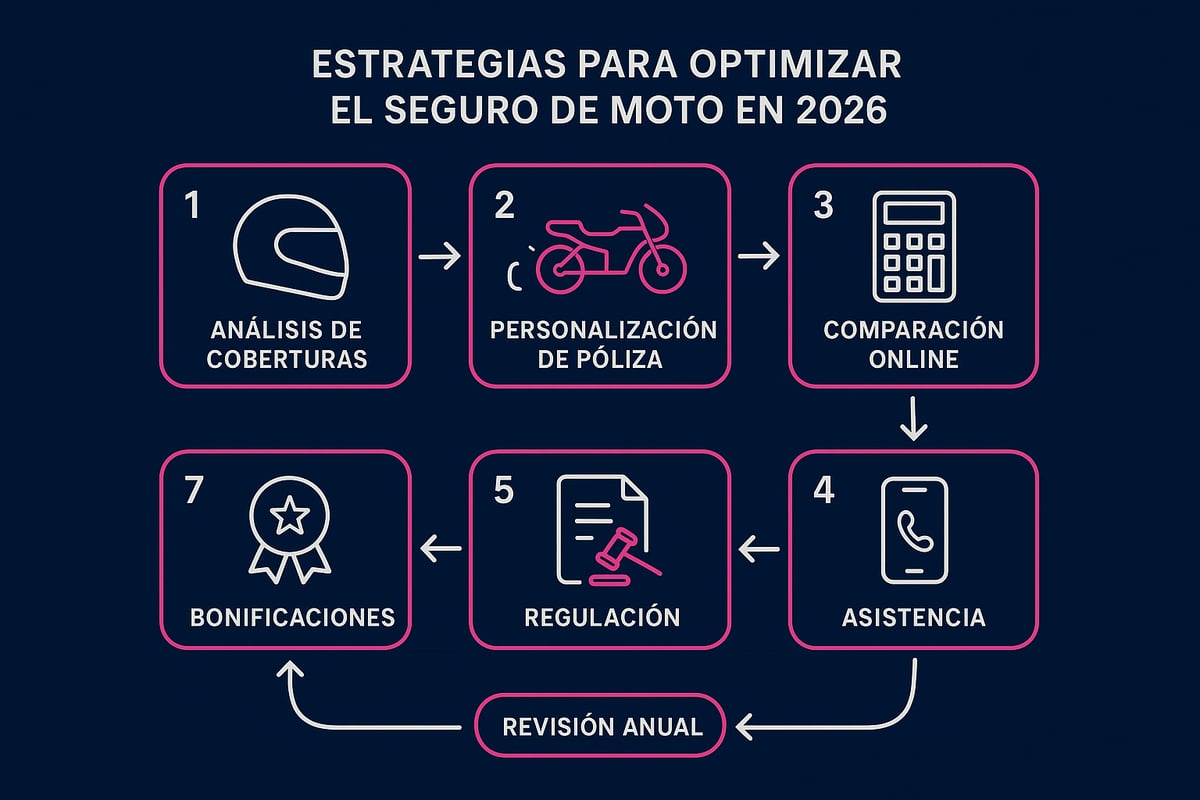 ESTRATEGIAS PARA OPTIMIZAR EL SEGURO DE MOTO EN 2026

1
ANÁLISIS DE COBERTURAS

2
PERSONALIZACIÓN DE PÓLIZA

3
COMPARACIÓN ONLINE

4
ASISTENCIA

5
REGULACIÓN

7
BONIFICACIONES

REVISIÓN ANUAL