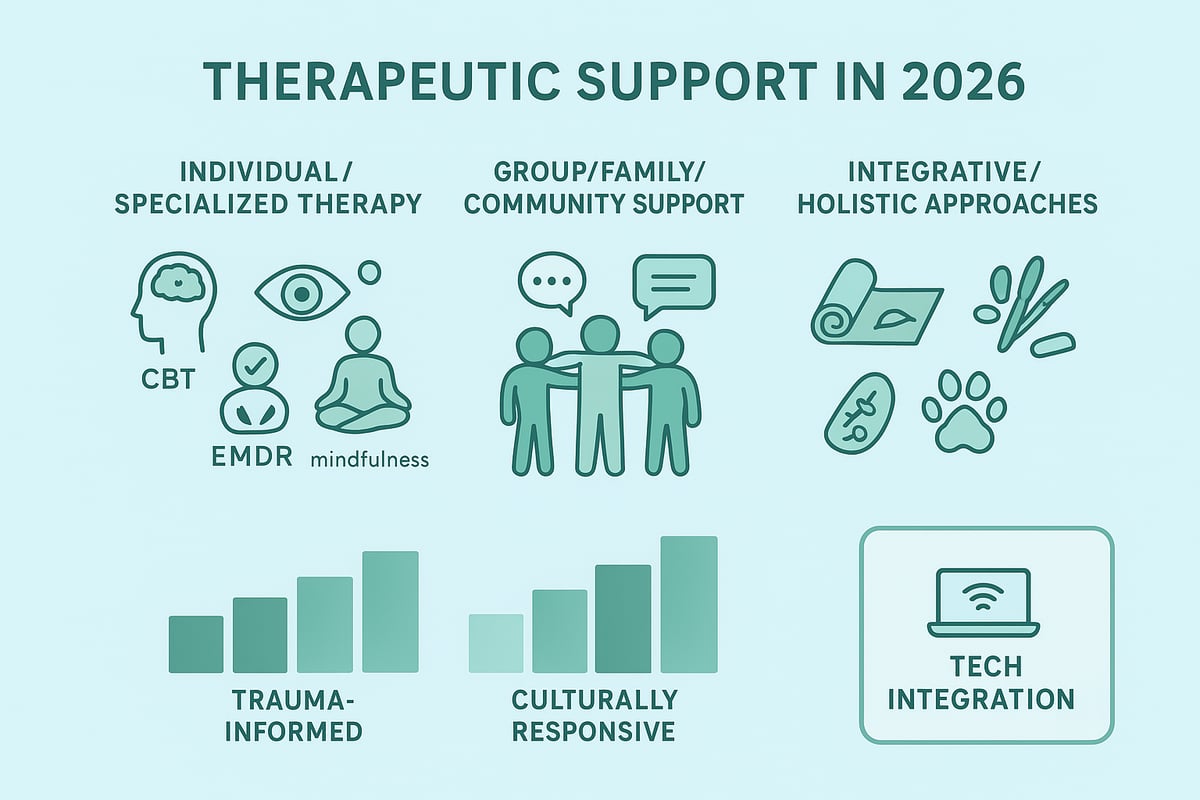 THERAPEUTIC SUPPORT IN 2026

INDIVIDUAL/
SPECIALIZED THERAPY

CBT

EMDR

mindfulness

GROUP/FAMILY/
COMMUNITY SUPPORT

INTEGRATIVE/
HOLISTIC APPROACHES

TRAUMA-INFORMED

CULTURALLY RESPONSIVE

TECH INTEGRATION