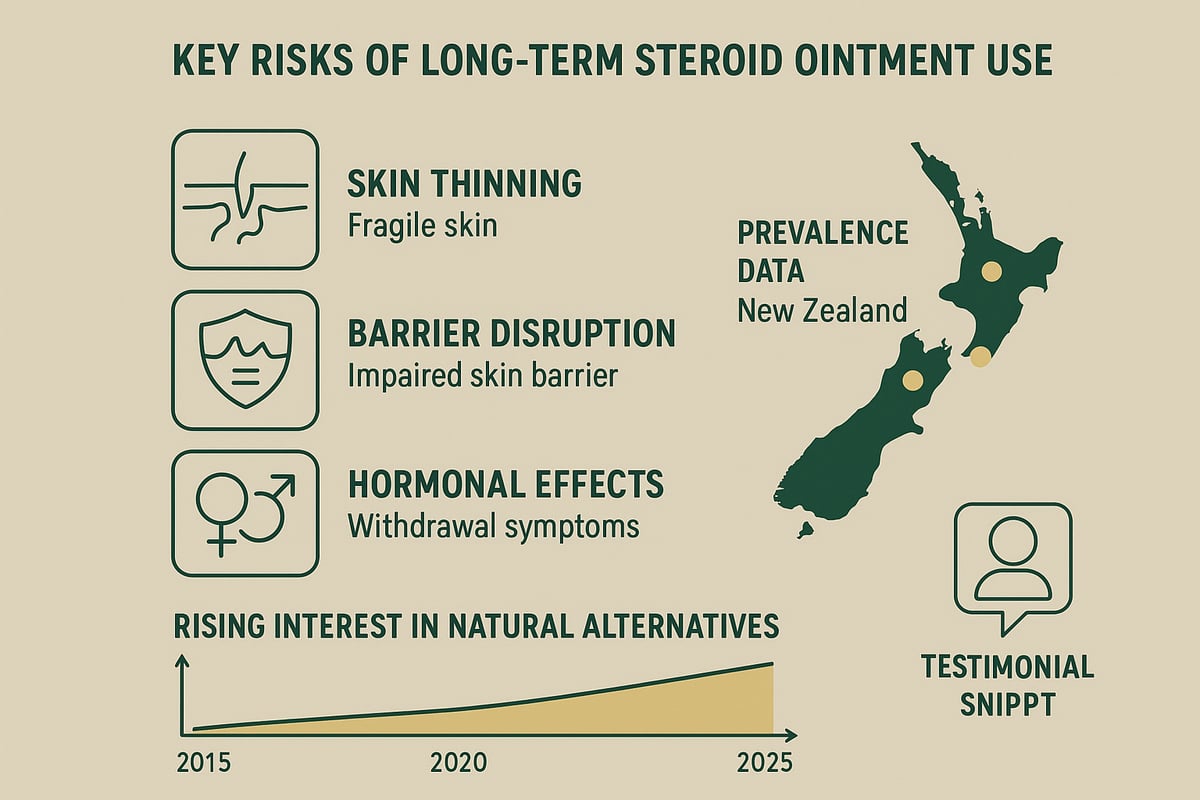 KEY RISKS OF LONG-TERM STEROID OINTMENT USE

SKIN THINNING
Fragile skin

BARRIER DISRUPTION
Impaired skin barrier

HORMONAL EFFECTS
Withdrawal symptoms

PREVALENCE DATA
New Zealand

RISING INTEREST IN NATURAL ALTERNATIVES

2015

2020

2025

TESTIMONIAL SNIPPT