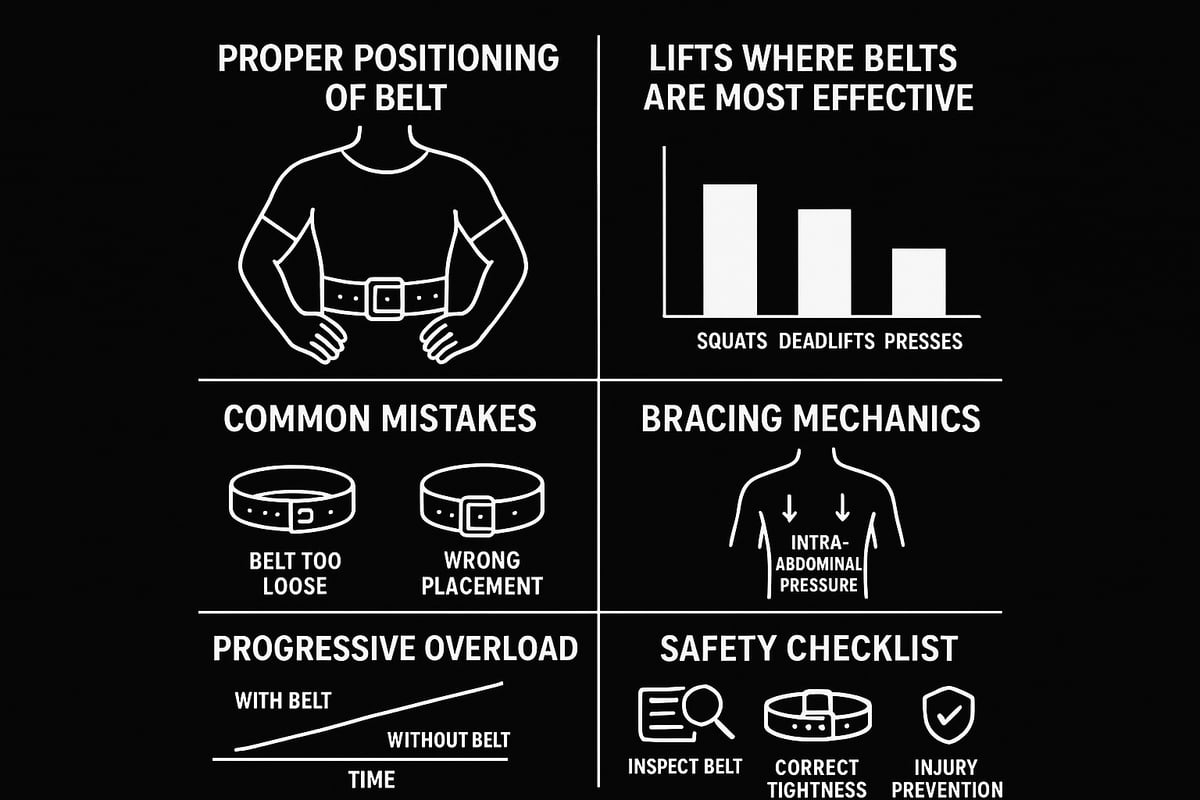 PROPER POSITIONING OF BELT

LIFTS WHERE BELTS ARE MOST EFFECTIVE

SQUATS DEADLIFTS PRESSES

COMMON MISTAKES

BELT TOO LOOSE

WRONG PLACEMENT

BRACING MECHANICS

INTRA-ABDOMINAL PRESSURE

PROGRESSIVE OVERLOAD

WITH BELT

WITHOUT BELT

TIME

SAFETY CHECKLIST

INSPECT BELT

CORRECT TIGHTNESS

INJURY PREVENTION