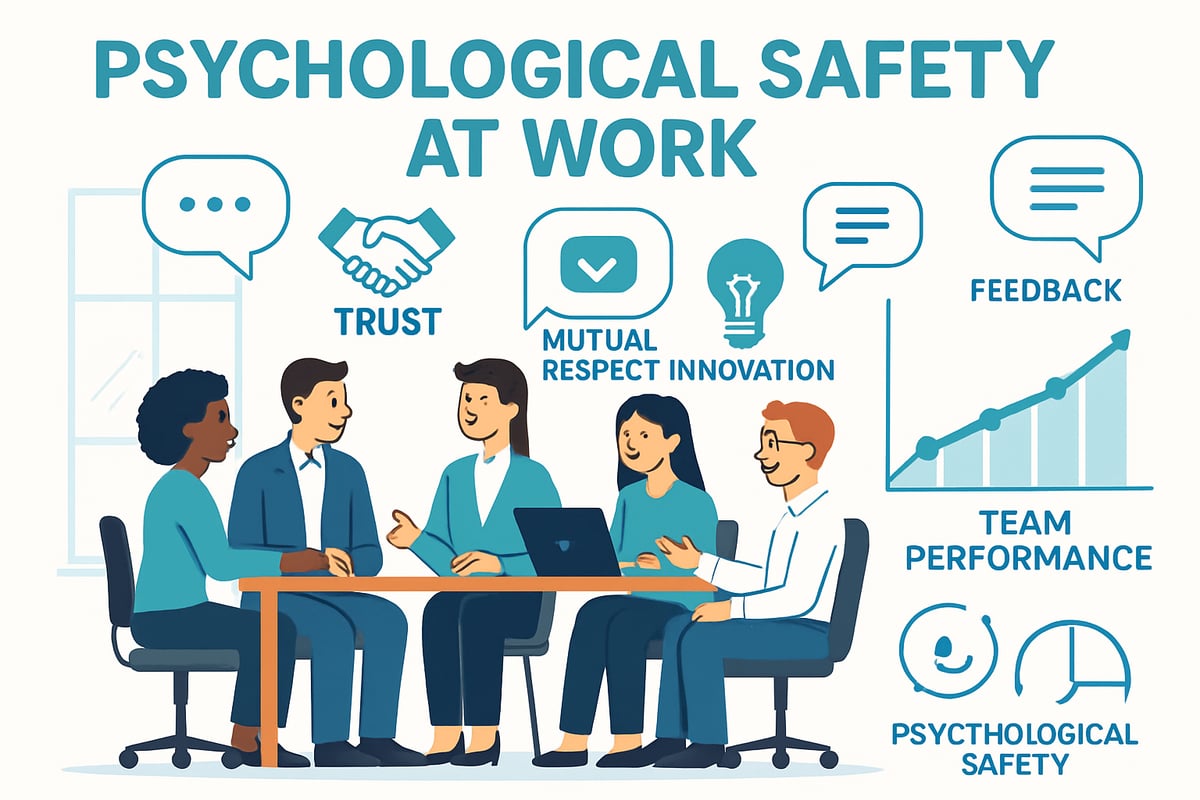 PSYCHOLOGICAL SAFETY AT WORK

TRUST

MUTUAL RESPECT INNOVATION

FEEDBACK

TEAM PERFORMANCE

PSYCHOLOGICAL SAFETY