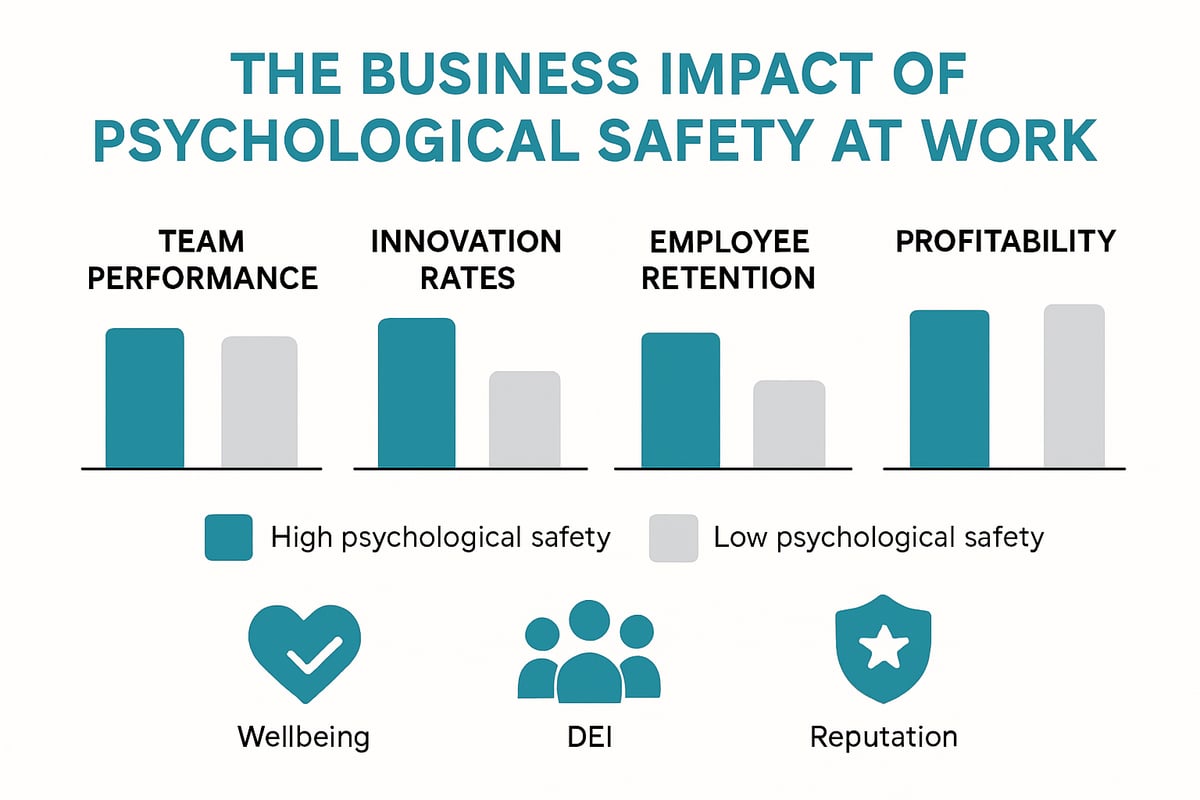 THE BUSINESS IMPACT OF PSYCHOLOGICAL SAFETY AT WORK

TEAM PERFORMANCE

INNOVATION RATES

EMPLOYEE RETENTION

PROFITABILITY

High psychological safety

Low psychological safety

Wellbeing

DEI

Reputation