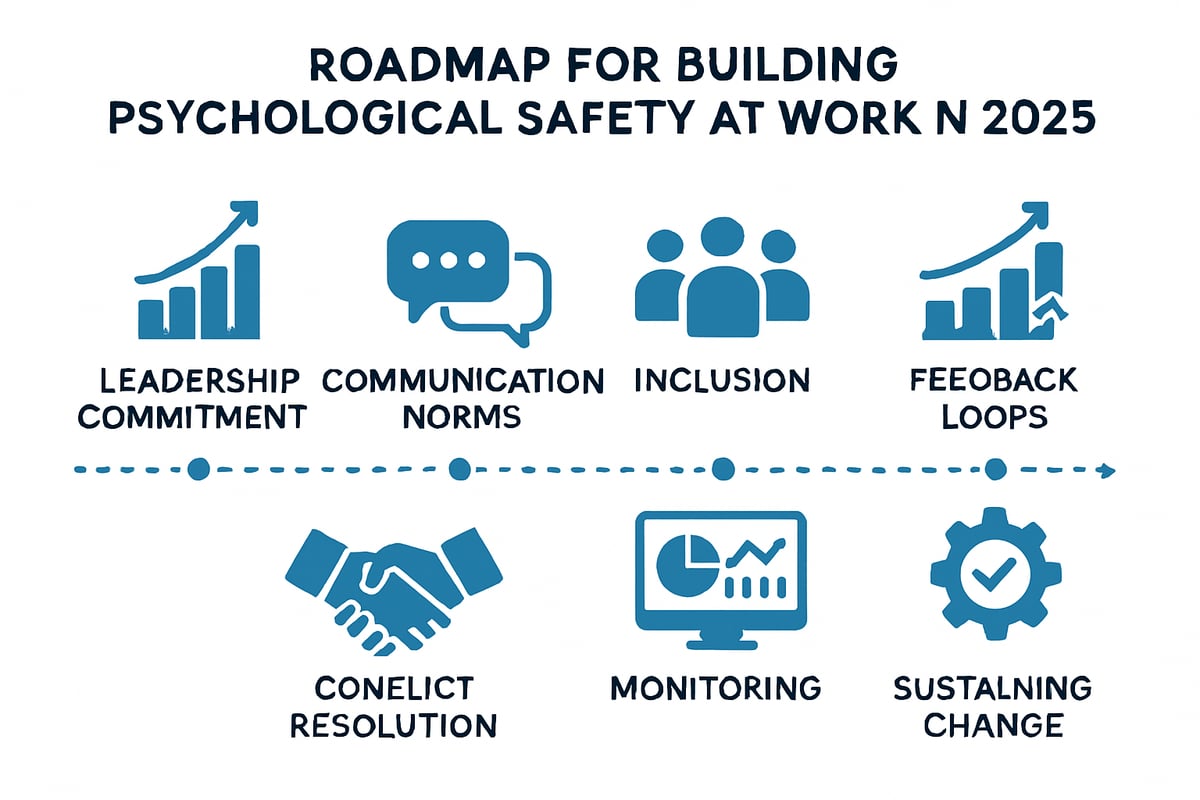 ROADMAP FOR BUILDING PSYCHOLOGICAL SAFETY AT WORK N 2025

LEADERSHIP COMMITMENT

COMMUNICATION NORMS

INCLUSION

FEEOBACK LOOPS

CONELICT RESOLUTION

MONITORING

SUSTALNING CHANGE