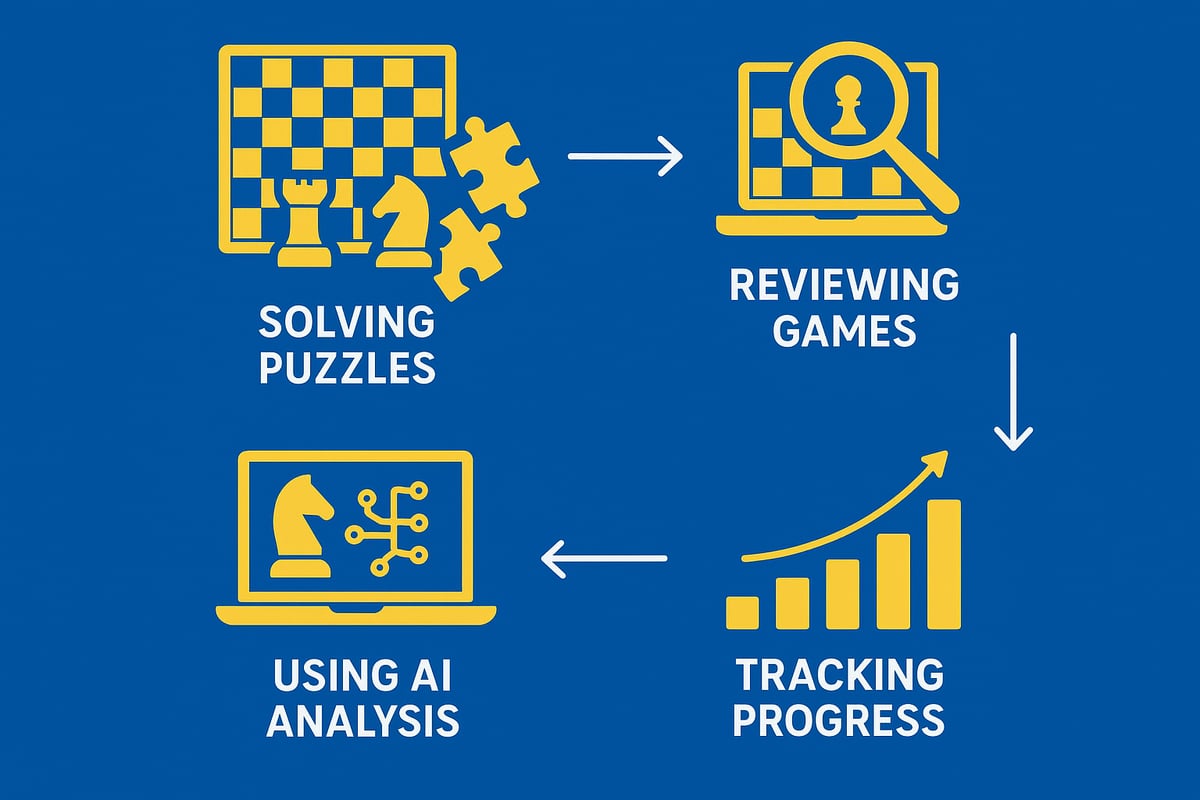 SOLVING PUZZLES

REVIEWING GAMES

TRACKING PROGRESS

USING AI ANALYSIS