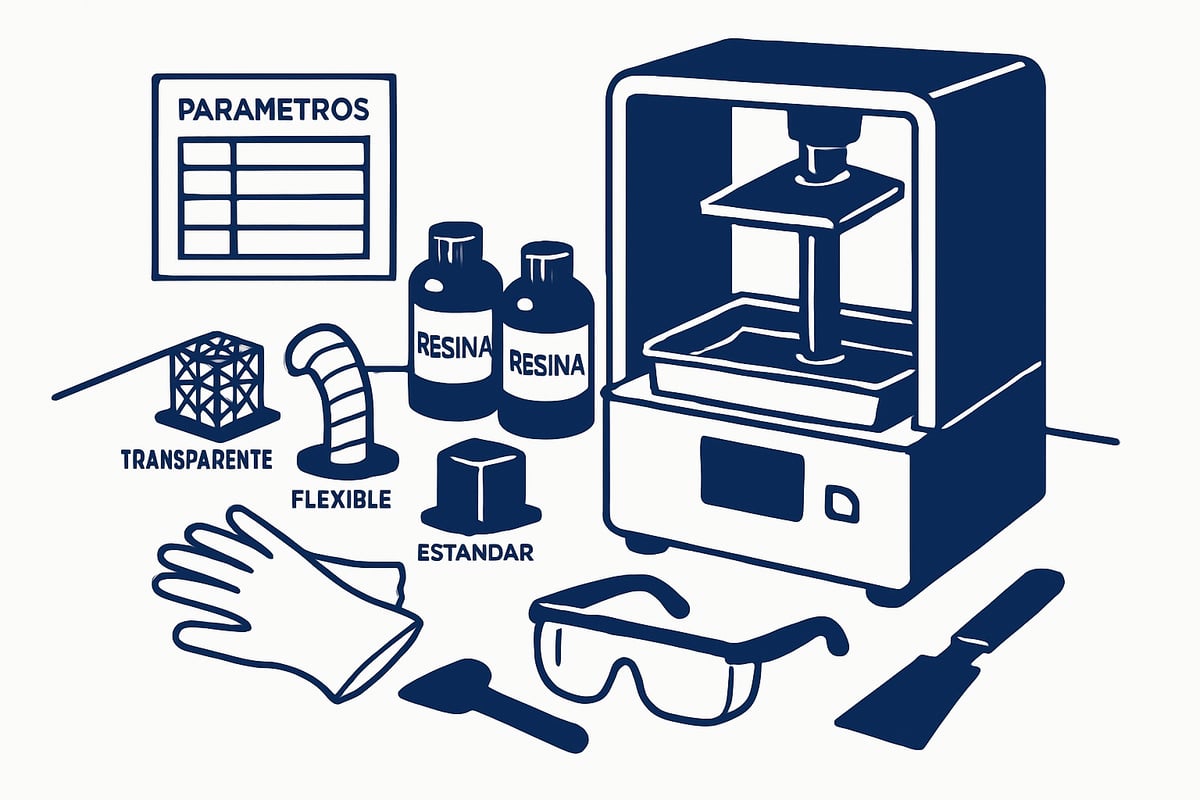 PARAMETROS

RESINA

RESINA

TRANSPARENTE

FLEXIBLE

ESTANDAR