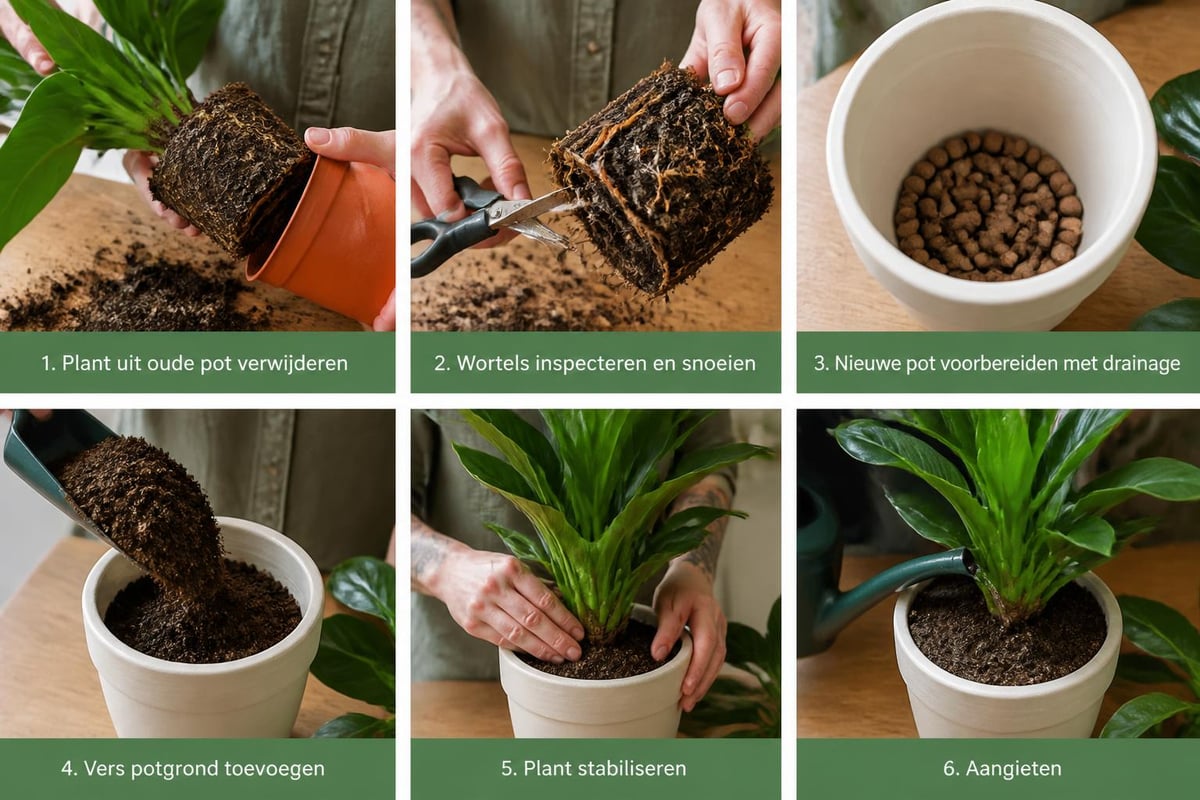 1. Plant uit oude pot verwijderen

2. Wortels inspecteren en snoeien

3. Nieuwe pot voorbereiden met drainage

4. Vers potgrond toevoegen

5. Plant stabiliseren

6. Aangieten