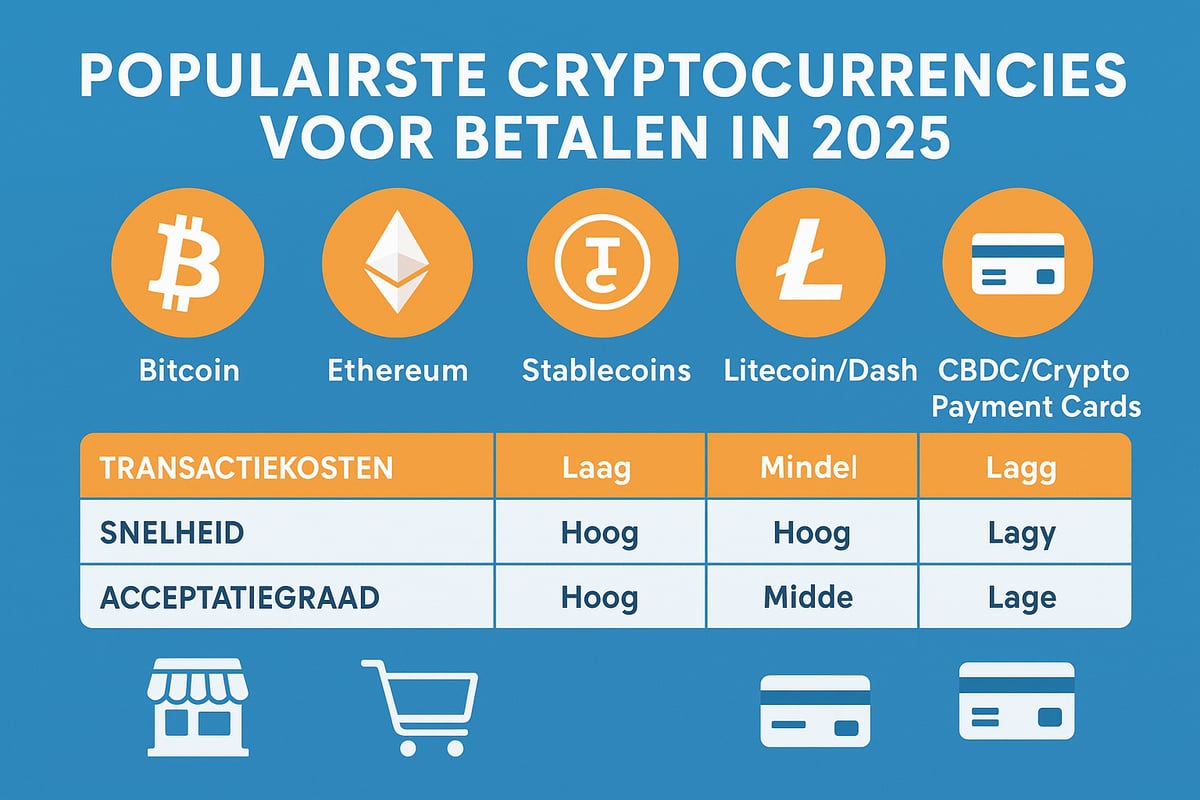 POPULAIRSTE CRYPTOCURRENCIES VOOR BETALEN IN 2025

Bitcoin

Ethereum

Stablecoins

Litecoin/Dash

CBDC/Crypto Payment Cards

| TRANSACTIEKOSTEN | Laag | Mindel | Lagg |
|---|---|---|---|
| SNELHEID | Hoog | Hoog | Lagy |
| ACCEPTATIEGRAAD | Hoog | Midde | Lage |