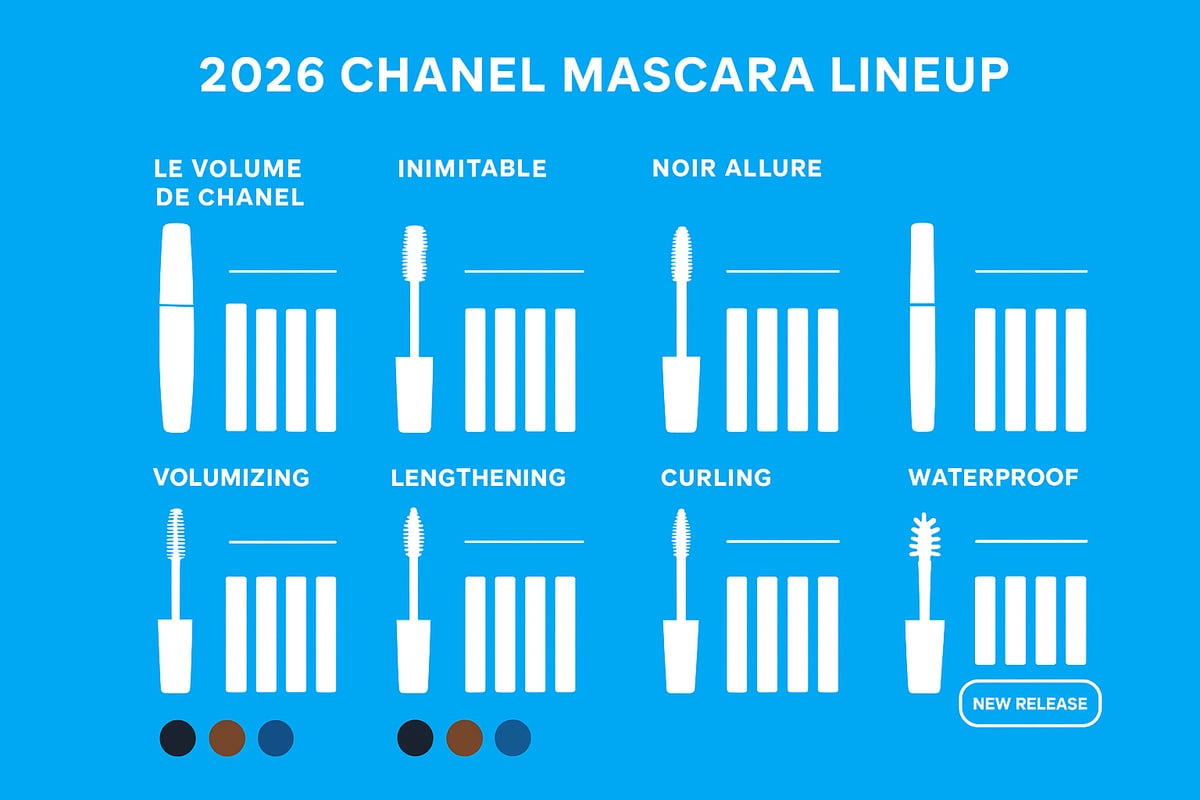 2026 CHANEL MASCARA LINEUP

LE VOLUME DE CHANEL

INIMITABLE

NOIR ALLURE

VOLUMIZING

LENGTHENING

CURLING

WATERPROOF

NEW RELEASE