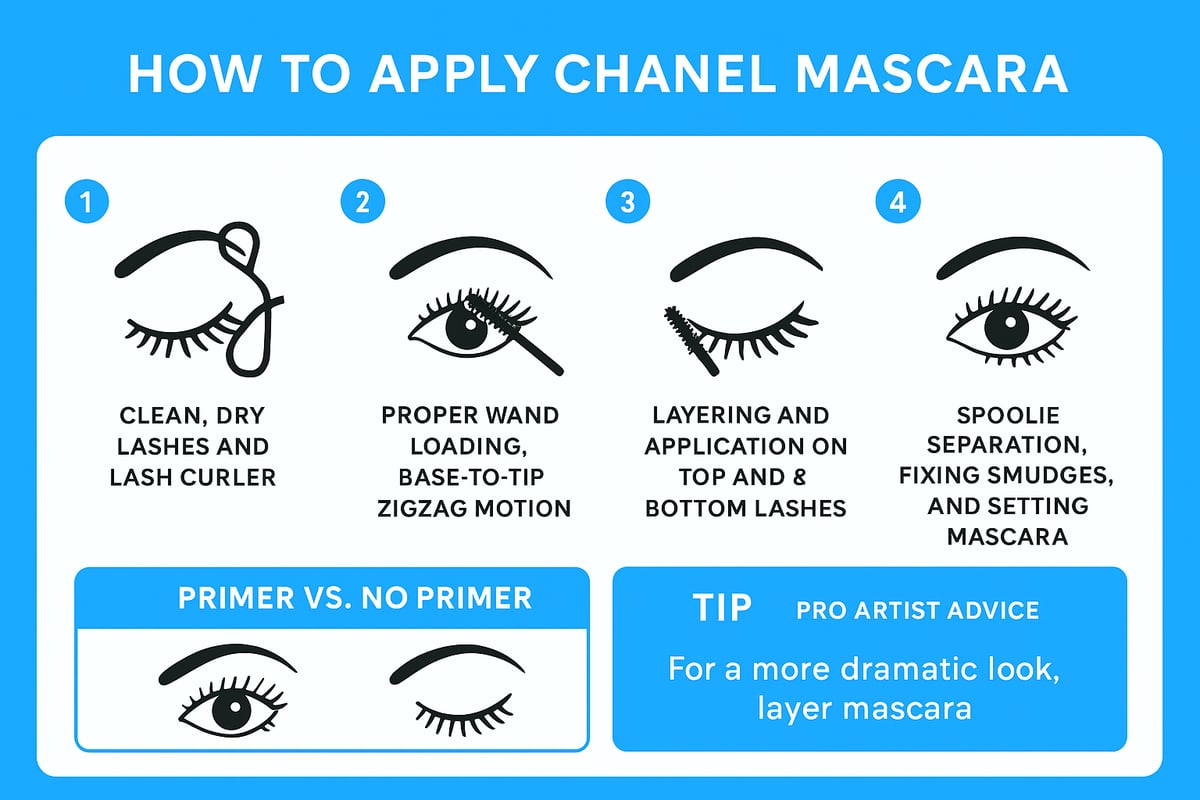 HOW TO APPLY CHANEL MASCARA

1

CLEAN, DRY LASHES AND LASH CURLER

2

PROPER WAND LOADING, BASE-TO-TIP ZIGZAG MOTION

3

LAYERING AND APPLICATION ON TOP AND & BOTTOM LASHES

4

SPOOLIE SEPARATION, FIXING SMUDGES, AND SETTING MASCARA

PRIMER VS. NO PRIMER

TIP PRO ARTIST ADVICE

For a more dramatic look, layer mascara