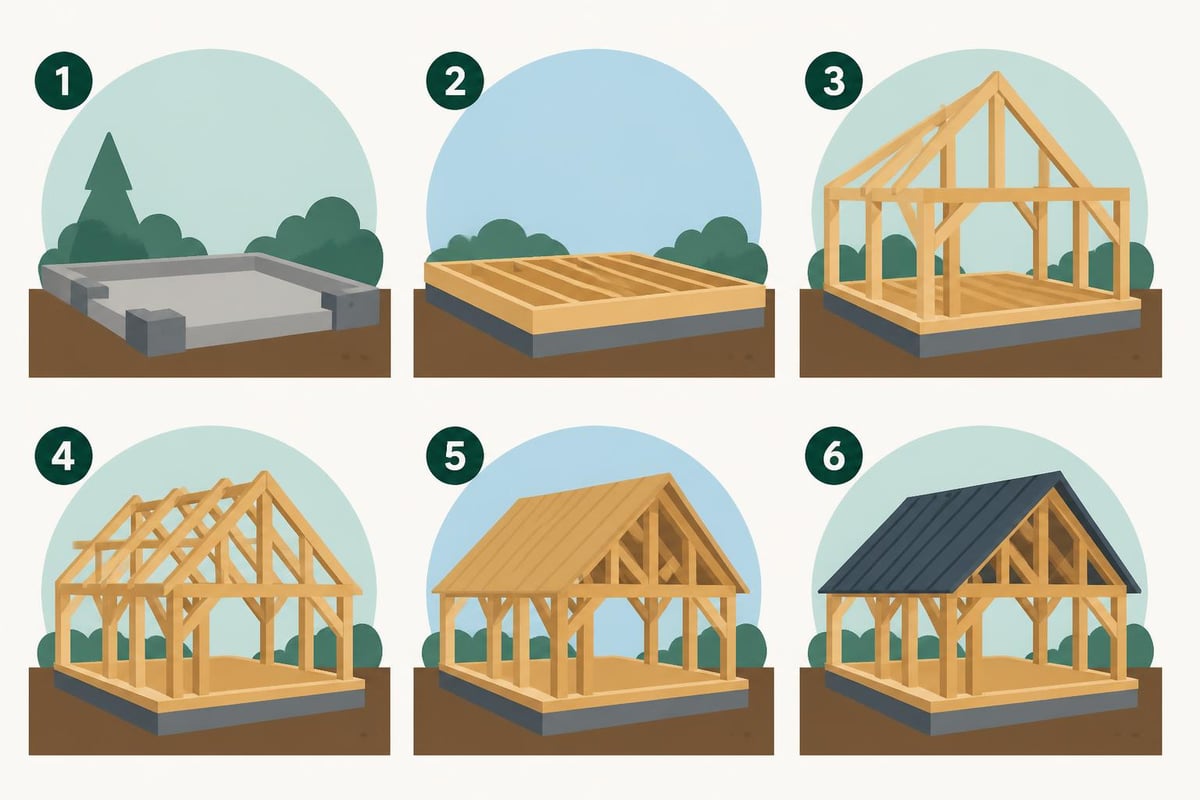 1

2

3

4

5

6