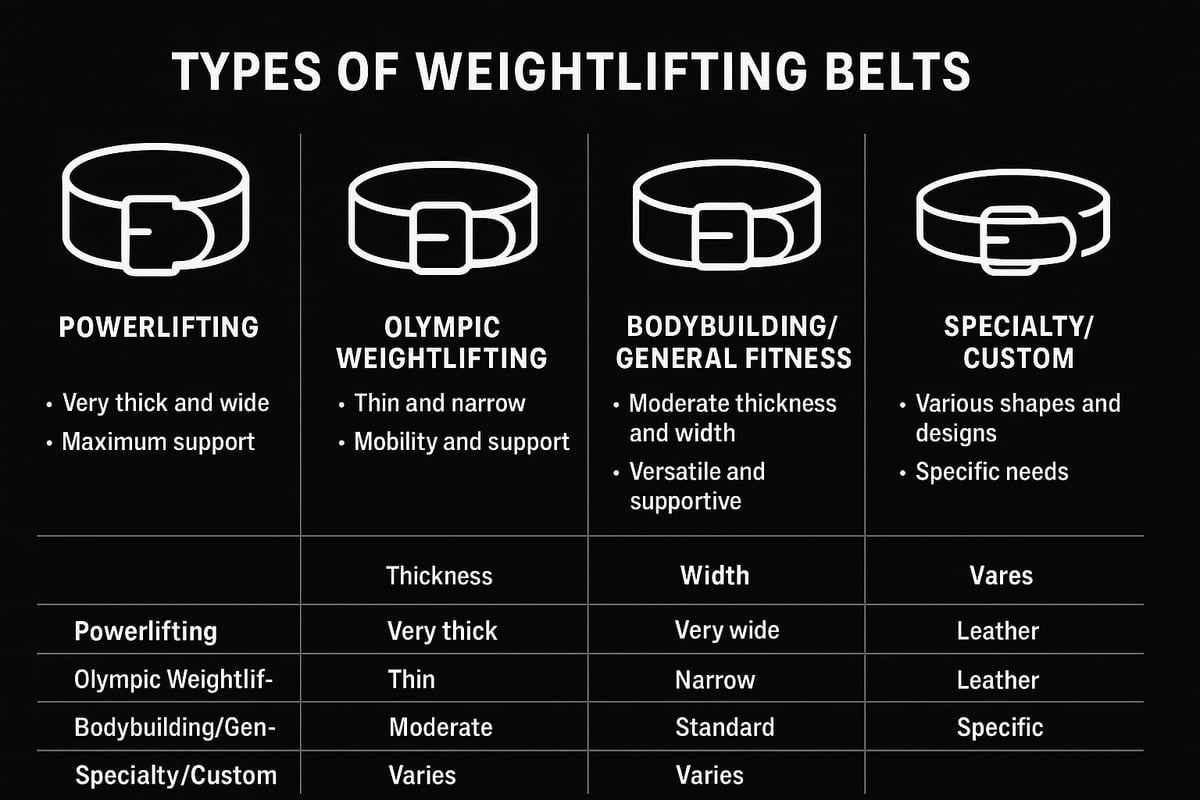 TYPES OF WEIGHTLIFTING BELTS

POWERLIFTING

• Very thick and wide
• Maximum support

OLYMPIC WEIGHTLIFTING

• Thin and narrow
• Mobility and support

BODYBUILDING/ GENERAL FITNESS

• Moderate thickness and width
• Versatile and supportive

SPECIALTY/ CUSTOM

• Various shapes and designs
• Specific needs

| | Thickness | Width | Vares |
|---|---|---|---|
| Powerlifting | Very thick | Very wide | Leather |
| Olympic Weightlif- | Thin | Narrow | Leather |
| Bodybuilding/Gen- | Moderate | Standard | Specific |
| Specialty/Custom | Varies | Varies | |