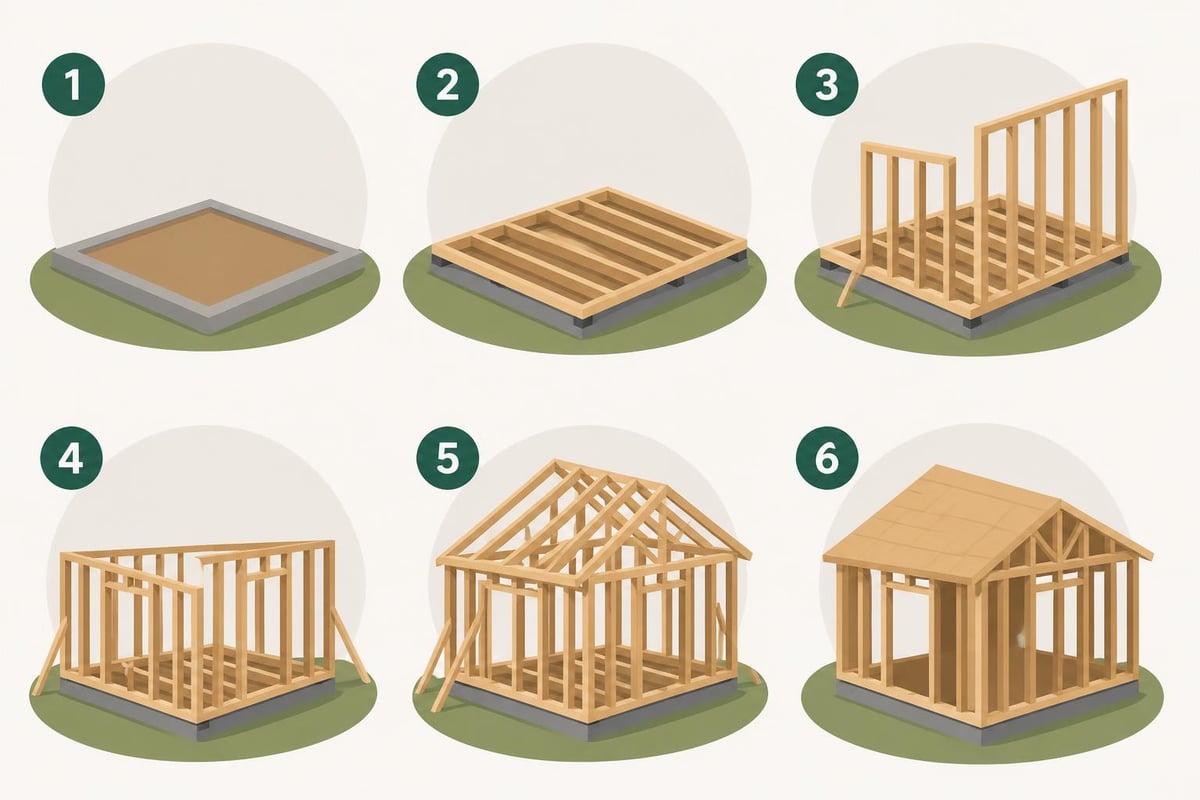 1

2

3

4

5

6