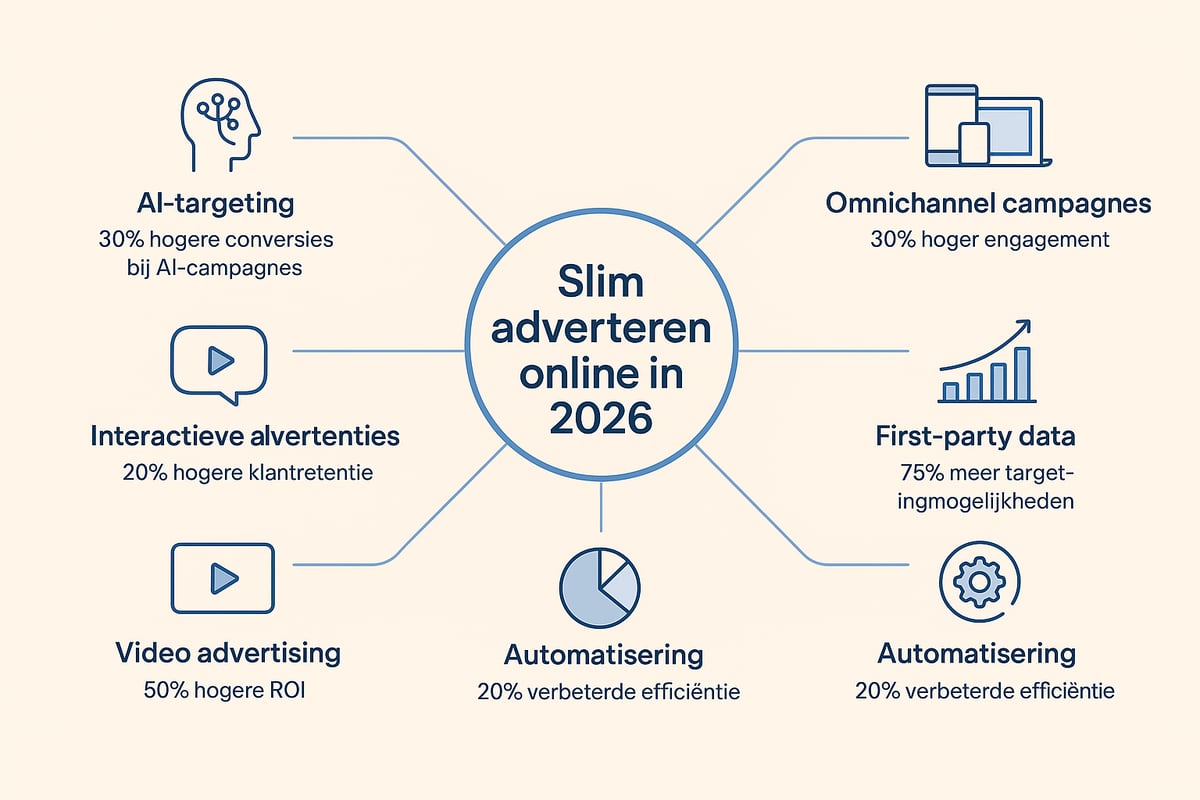 Slim adverteren online in 2026

AI-targeting
30% hogere conversies bij AI-campagnes

Interactieve alvertenties
20% hogere klantretentie

Video advertising
50% hogere ROI

Automatisering
20% verbeterde efficiëntie

Omnichannel campagnes
30% hoger engagement

First-party data
75% meer targetingmogelijkheden

Automatisering
20% verbeterde efficiëntie