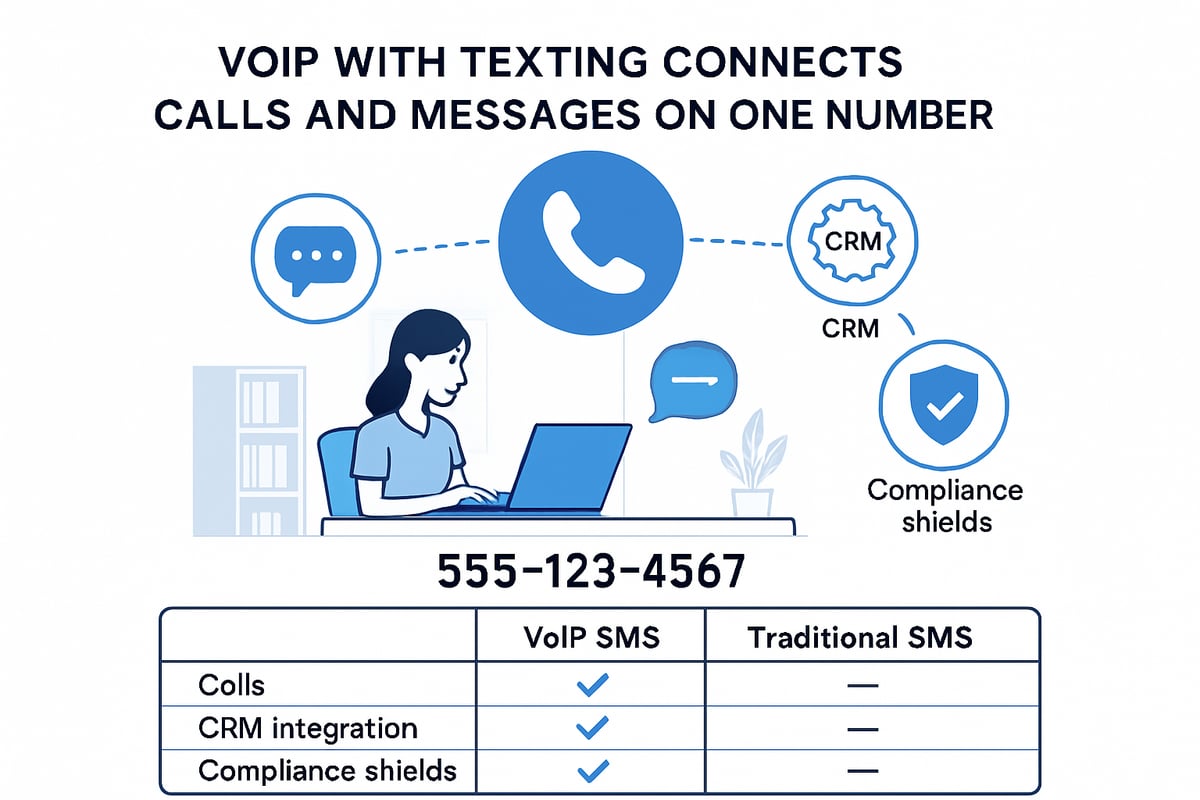 VOIP WITH TEXTING CONNECTS CALLS AND MESSAGES ON ONE NUMBER

CRM

CRM

Compliance shields

555-123-4567

| | VoIP SMS | Traditional SMS |
|---|---|---|
| Colls | ✓ | — |
| CRM integration | ✓ | — |
| Compliance shields | ✓ | — |