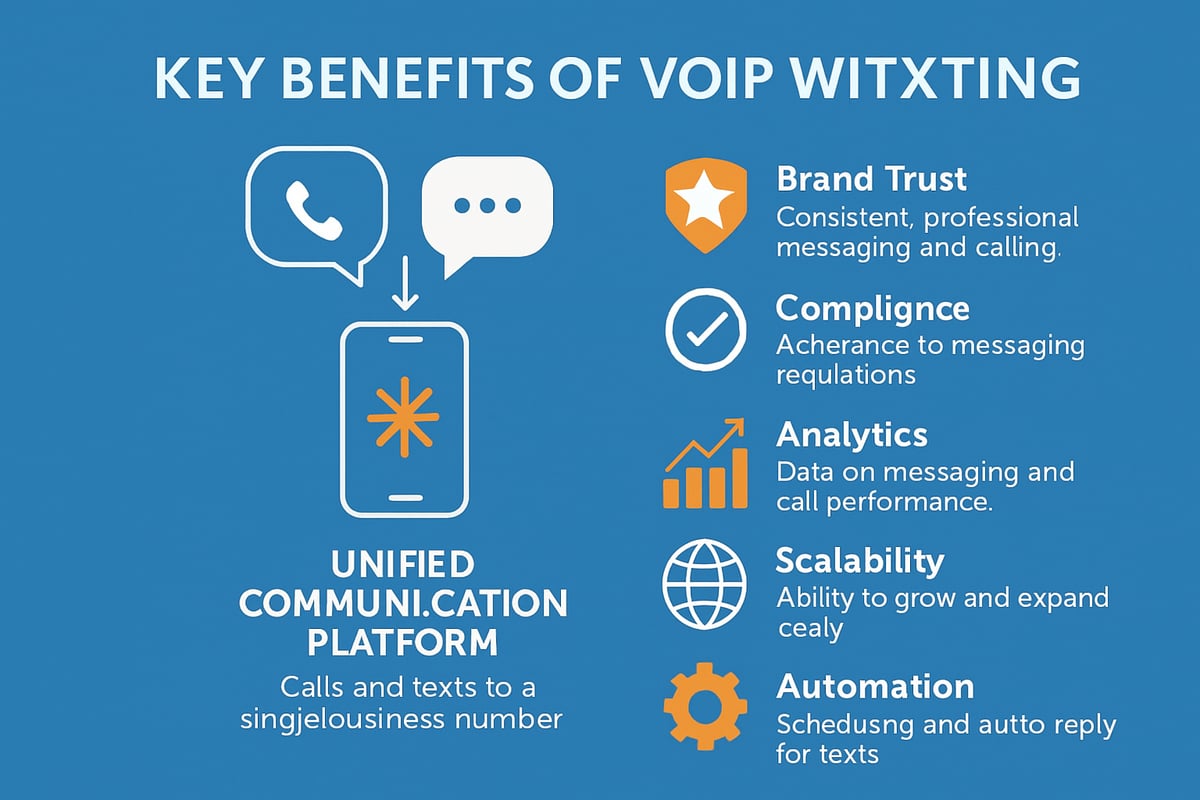 KEY BENEFITS OF VOIP WITXTING

UNIFIED COMMUNI.CATION PLATFORM

Calls and texts to a singjelousiness number

Brand Trust
Consistent, professional messaging and calling.

Complignce
Acherance to messaging requlations

Analytics
Data on messaging and call performance.

Scalability
Ability to grow and expand cealy

Automation
Schedusng and autto reply for texts