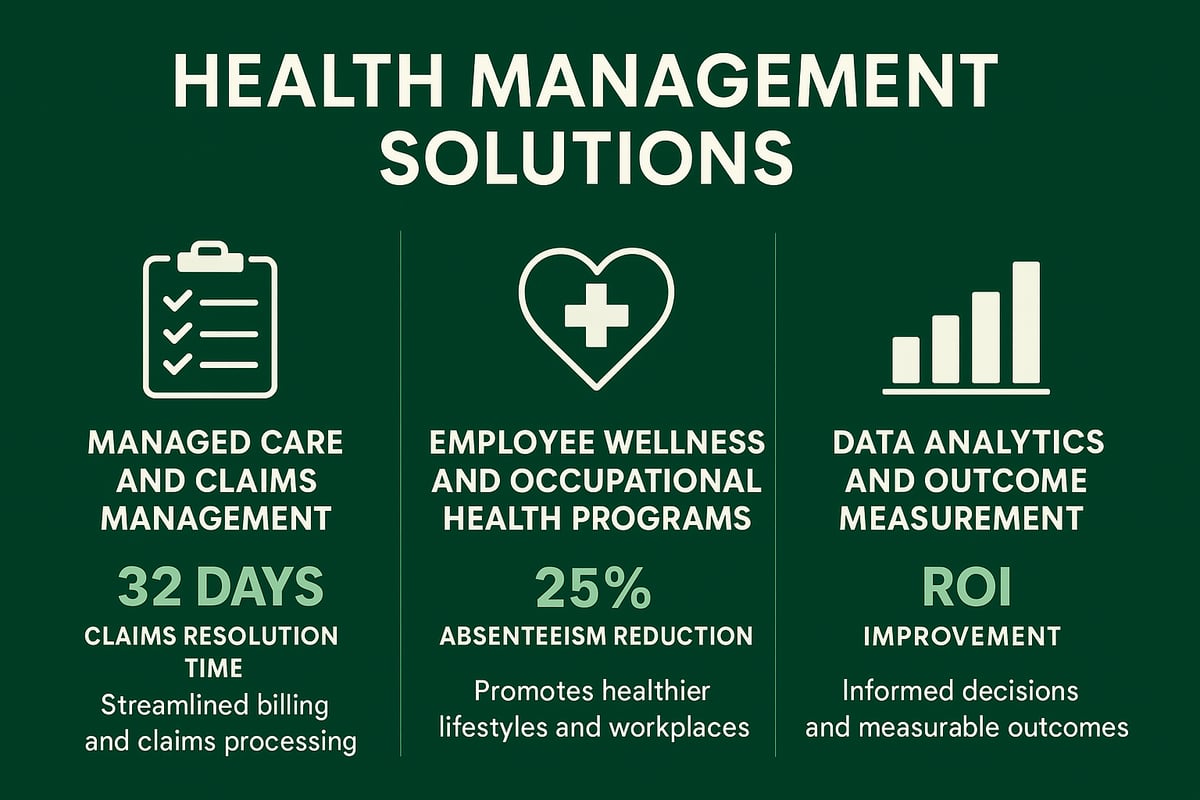 HEALTH MANAGEMENT SOLUTIONS

MANAGED CARE AND CLAIMS MANAGEMENT

32 DAYS

CLAIMS RESOLUTION TIME

Streamlined billing and claims processing

EMPLOYEE WELLNESS AND OCCUPATIONAL HEALTH PROGRAMS

25%

ABSENTEEISM REDUCTION

Promotes healthier lifestyles and workplaces

DATA ANALYTICS AND OUTCOME MEASUREMENT

ROI

IMPROVEMENT

Informed decisions and measurable outcomes