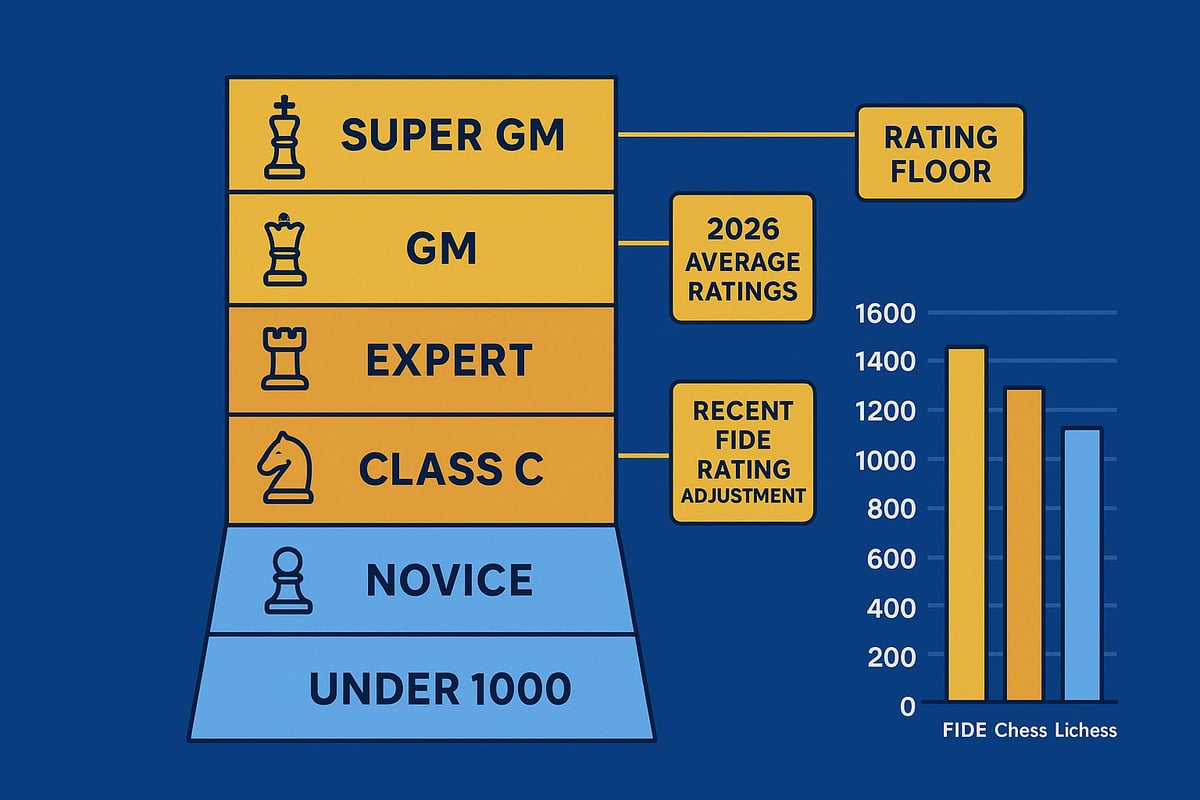 SUPER GM

GM

EXPERT

CLASS C

NOVICE

UNDER 1000

RATING FLOOR

2026 AVERAGE RATINGS

RECENT FIDE RATING ADJUSTMENT

1600
1400
1200
1000
800
600
400
200
0

FIDE Chess Lichess