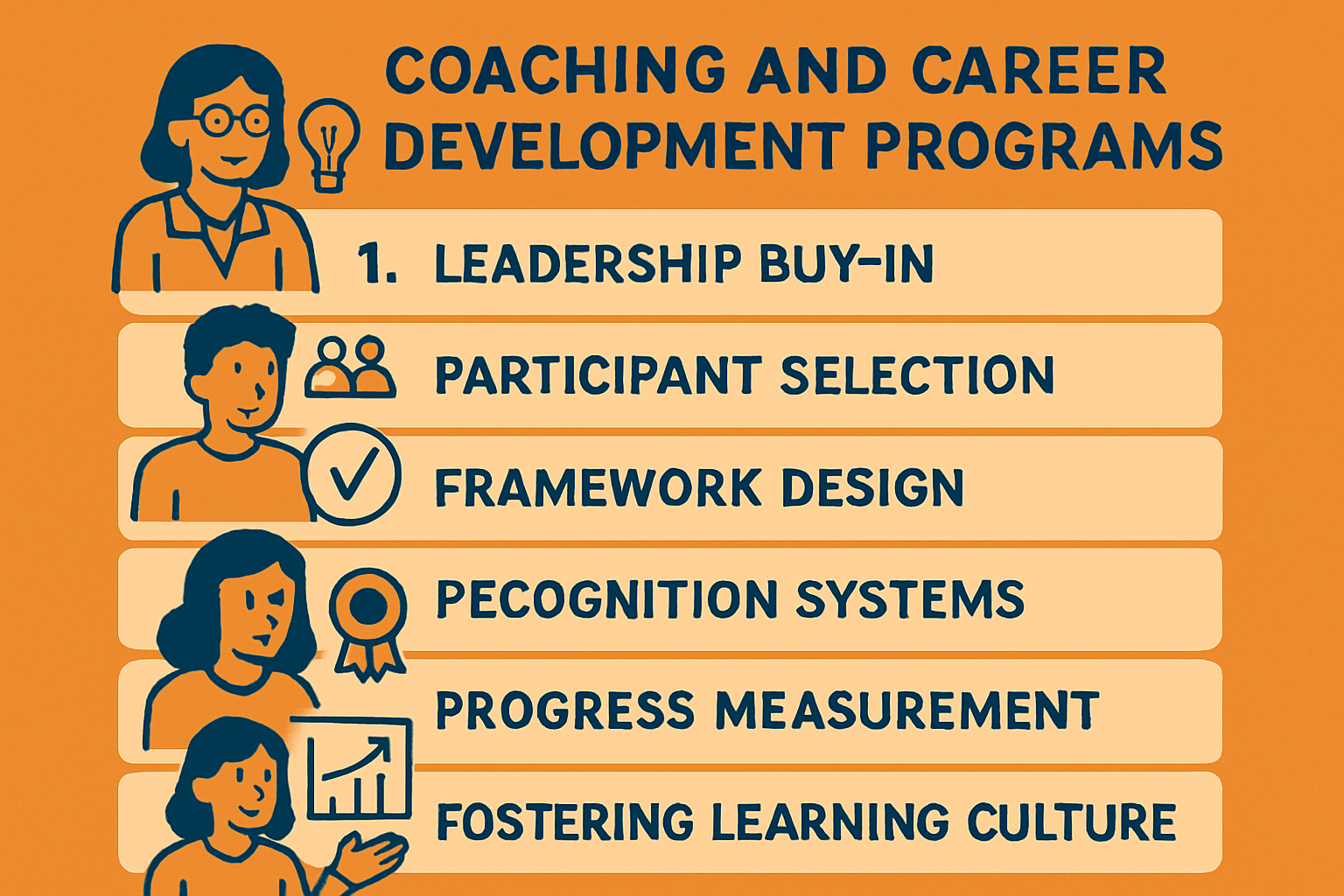 COACHING AND CAREER DEVELOPMENT PROGRAMS

1. LEADERSHIP BUY-IN

PARTICIPANT SELECTION

FRAMEWORK DESIGN

PECOGNITION SYSTEMS

PROGRESS MEASUREMENT

FOSTERING LEARNING CULTURE