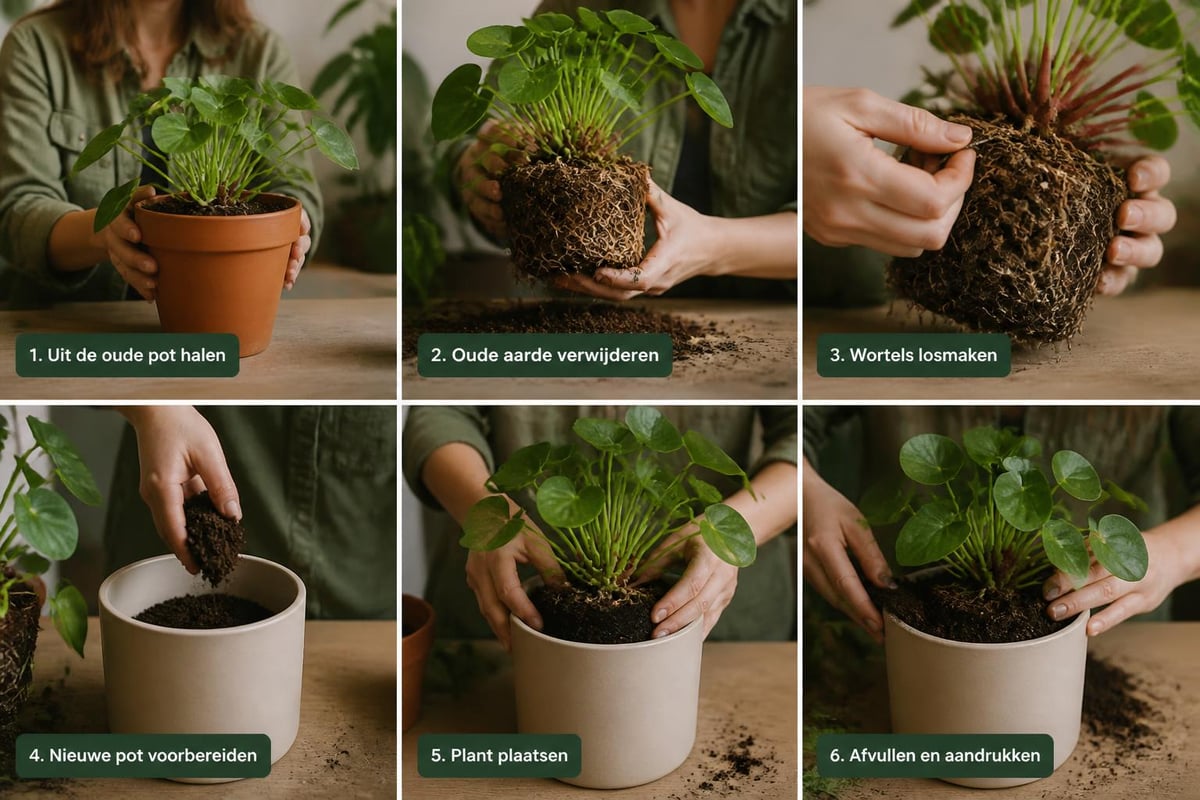 1. Uit de oude pot halen

2. Oude aarde verwijderen

3. Wortels losmaken

4. Nieuwe pot voorbereiden

5. Plant plaatsen

6. Afvullen en aandrukken