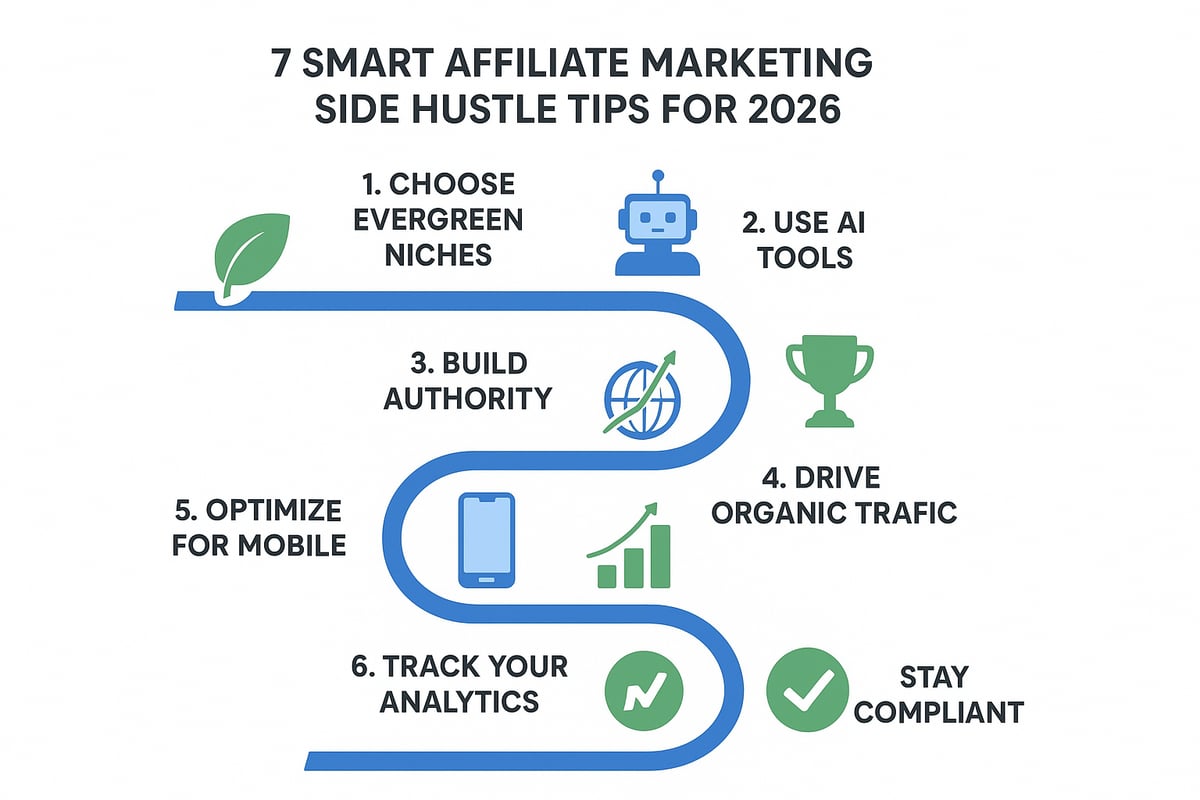 7 SMART AFFILIATE MARKETING SIDE HUSTLE TIPS FOR 2026

1. CHOOSE EVERGREEN NICHES

2. USE AI TOOLS

3. BUILD AUTHORITY

4. DRIVE ORGANIC TRAFIC

5. OPTIMIZE FOR MOBILE

6. TRACK YOUR ANALYTICS

STAY COMPLIANT