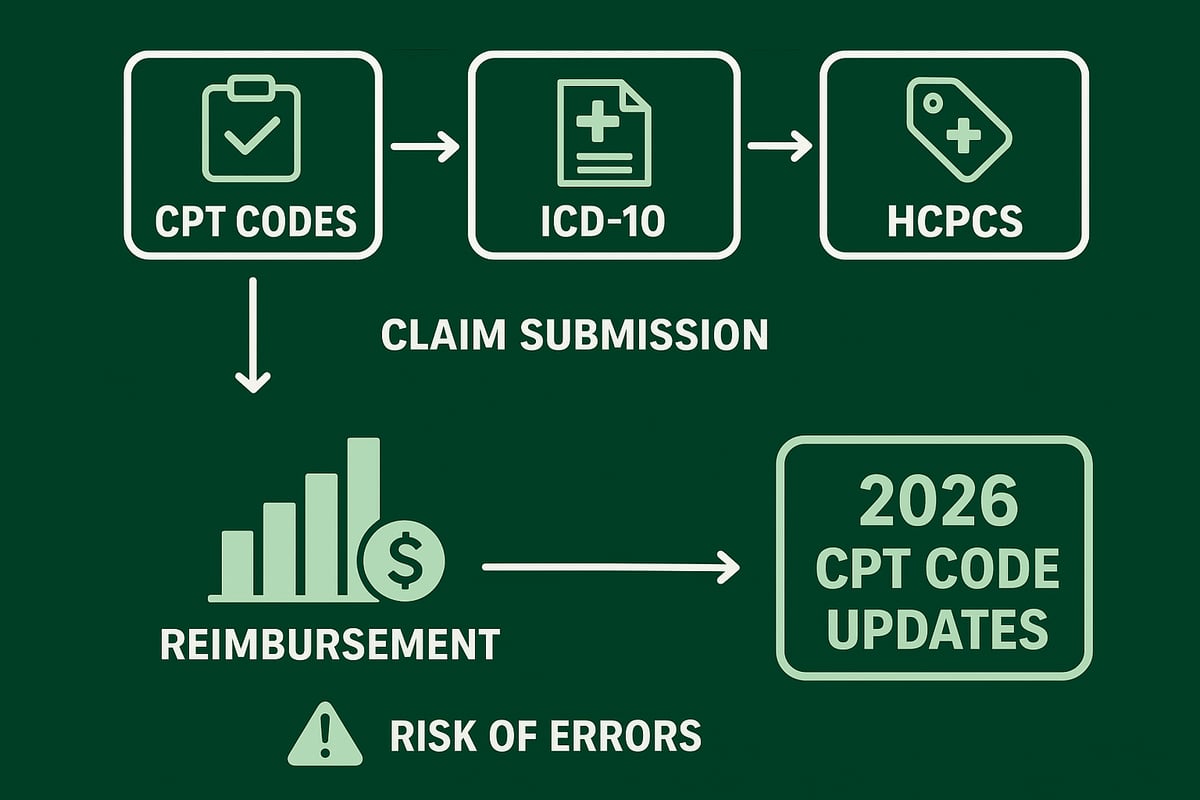 CPT CODES

ICD-10

HCPCS

CLAIM SUBMISSION

$

REIMBURSEMENT

2026 CPT CODE UPDATES

RISK OF ERRORS