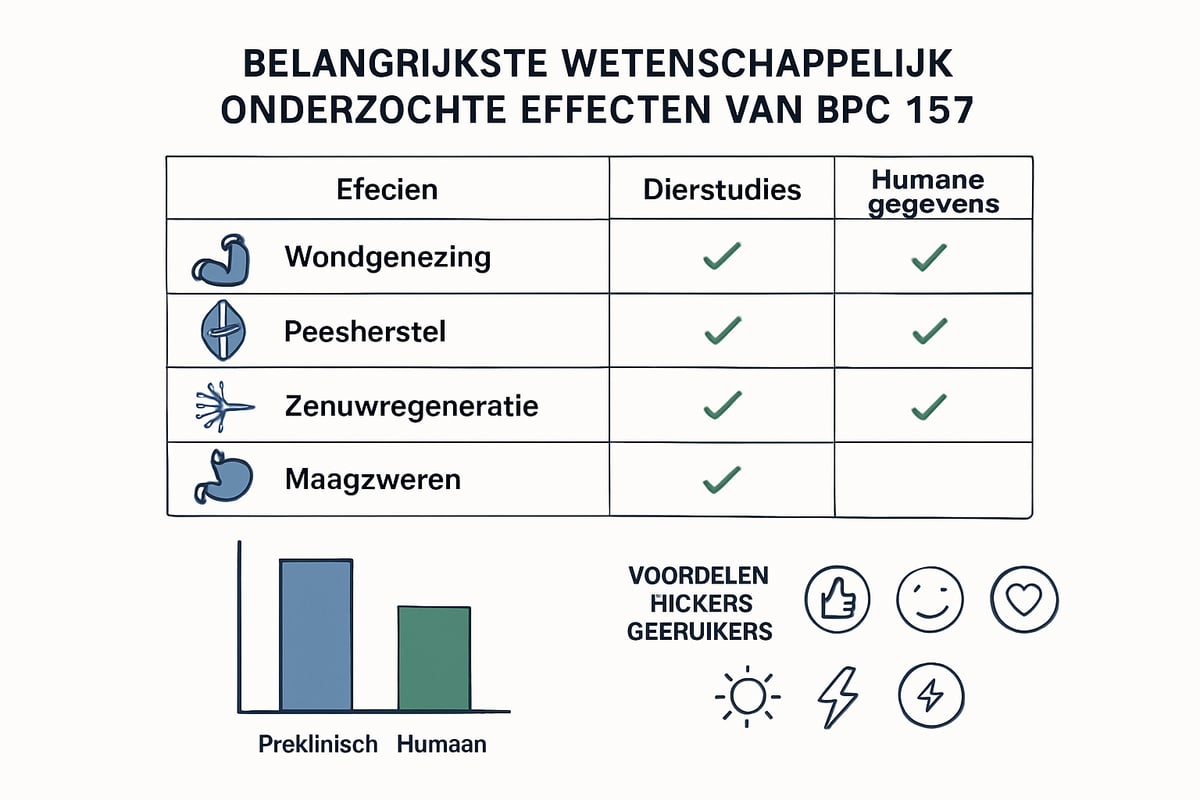 BELANGRIJKSTE WETENSCHAPPELIJK ONDERZOCHTE EFFECTEN VAN BPC 157

| Efecien | Dierstudies | Humane gegevens |
|---|---|---|
| Wondgenezing | ✓ | ✓ |
| Peesherstel | ✓ | ✓ |
| Zenuwregeneratie | ✓ | ✓ |
| Maagzweren | ✓ | |

Preklinisch Humaan

VOORDELEN HICKERS GEERUIKERS