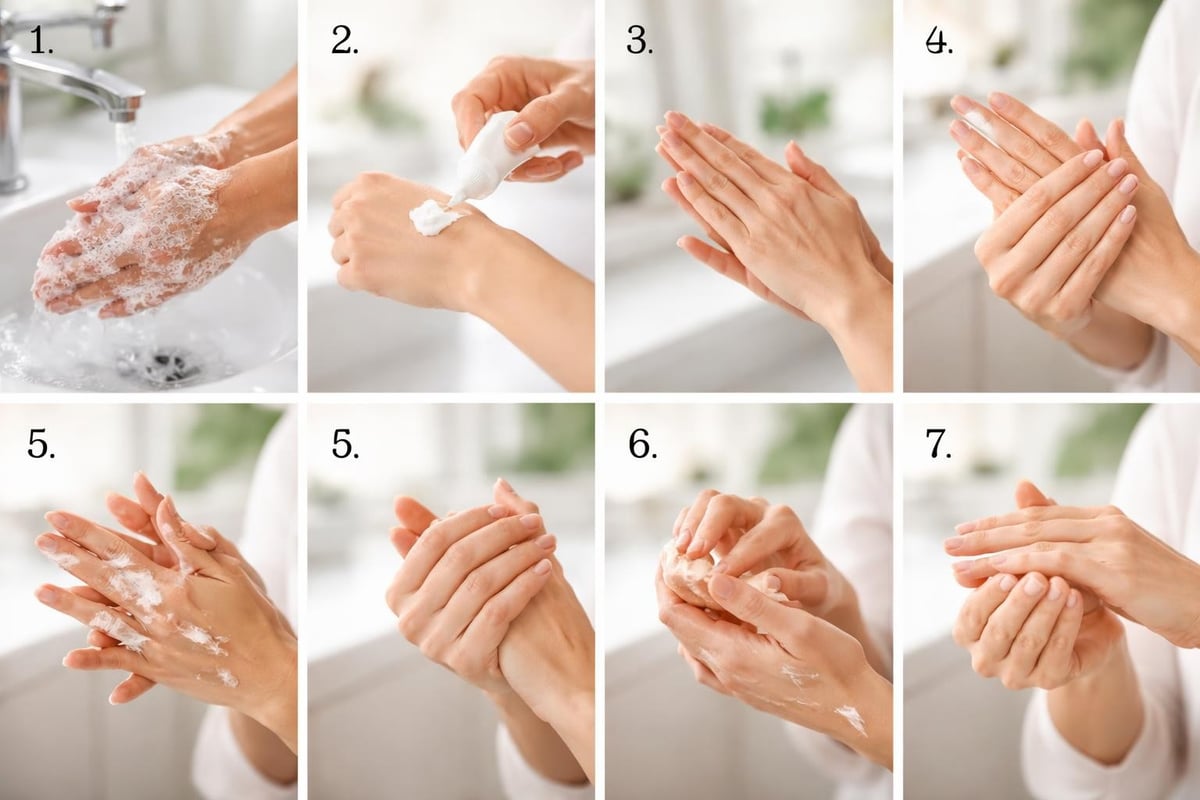 1.

2.

3.

4.

5.

5.

6.

7.