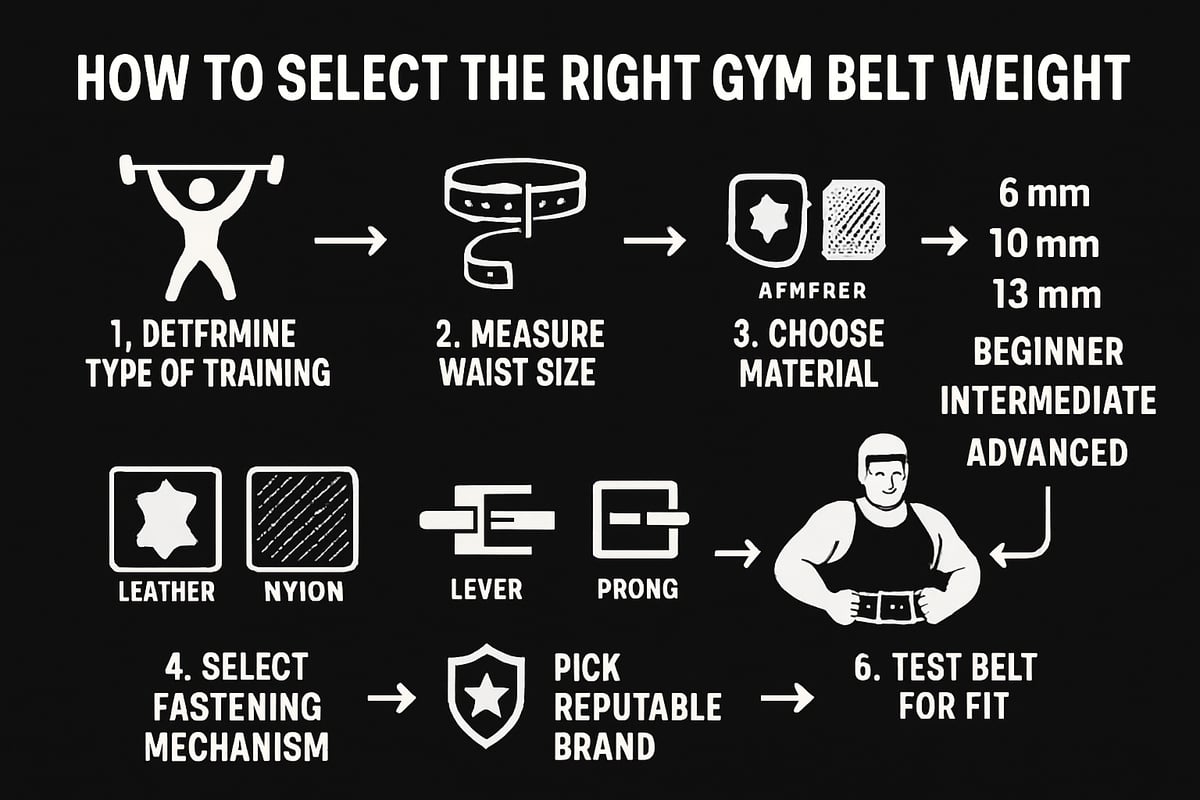 HOW TO SELECT THE RIGHT GYM BELT WEIGHT

1, DETFRMINE TYPE OF TRAINING

2. MEASURE WAIST SIZE

AFMFRER

3. CHOOSE MATERIAL

6 mm
10 mm
13 mm

BEGINNER
INTERMEDIATE
ADVANCED

LEATHER

NYION

LEVER

PRONG

4. SELECT FASTENING MECHANISM

PICK REPUTABLE BRAND

6. TEST BELT FOR FIT