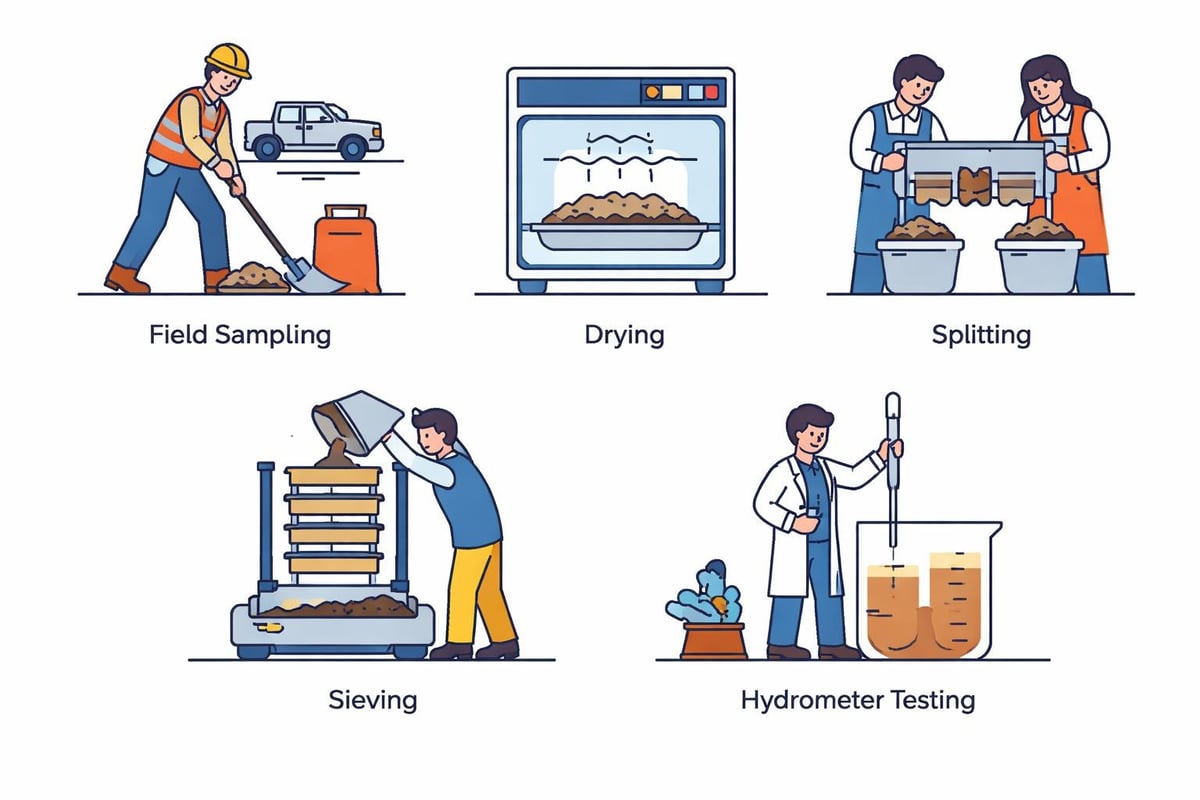 Field Sampling

Drying

Splitting

Sieving

Hydrometer Testing