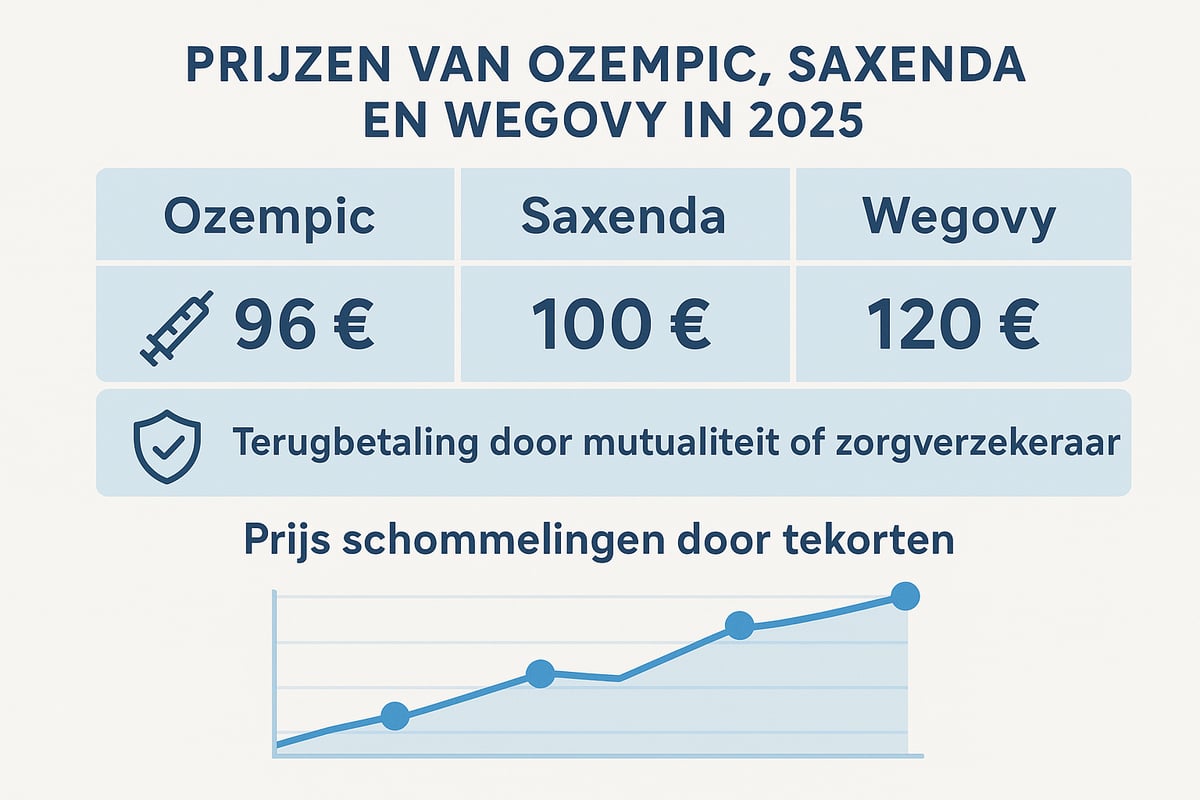 PRIJZEN VAN OZEMPIC, SAXENDA EN WEGOVY IN 2025

| Ozempic | Saxenda | Wegovy |
|---|---|---|
| 96 € | 100 € | 120 € |

Terugbetaling door mutualiteit of zorgverzekeraar

Prijs schommelingen door tekorten