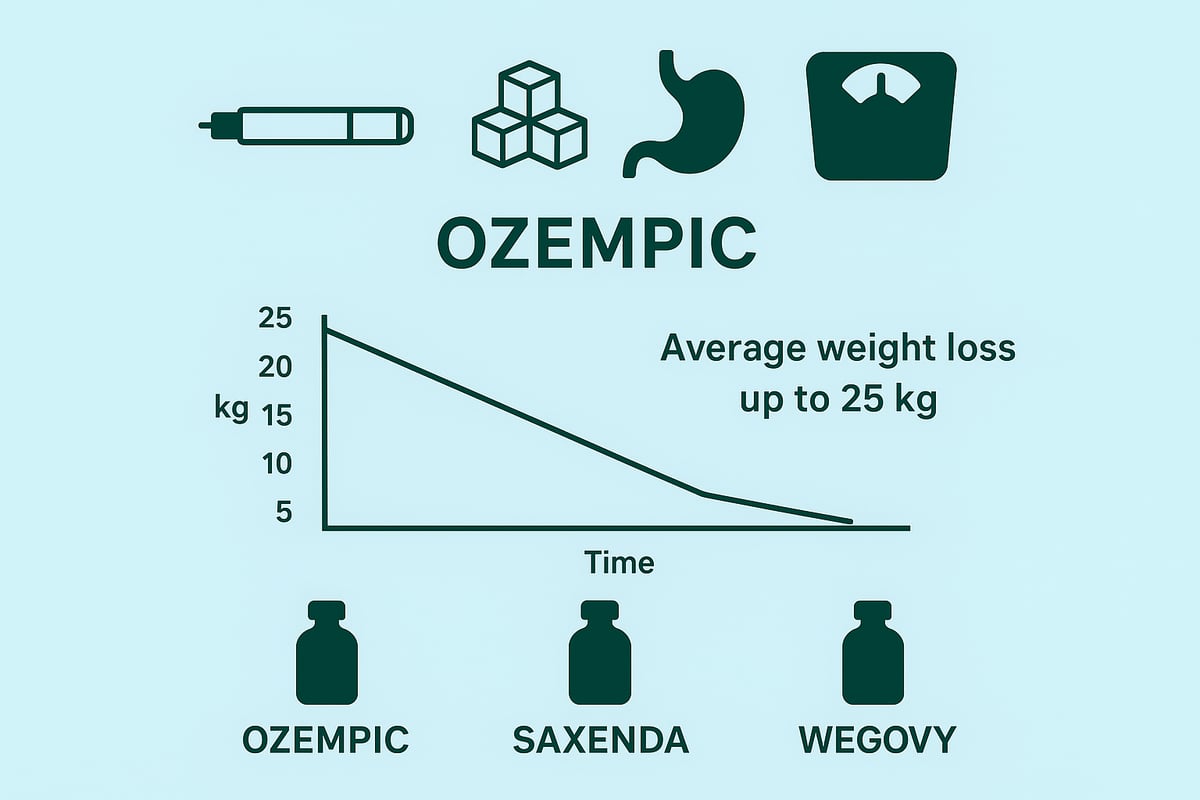 OZEMPIC

25
20
kg 15
10
5

Average weight loss up to 25 kg

Time

OZEMPIC
SAXENDA
WEGOVY