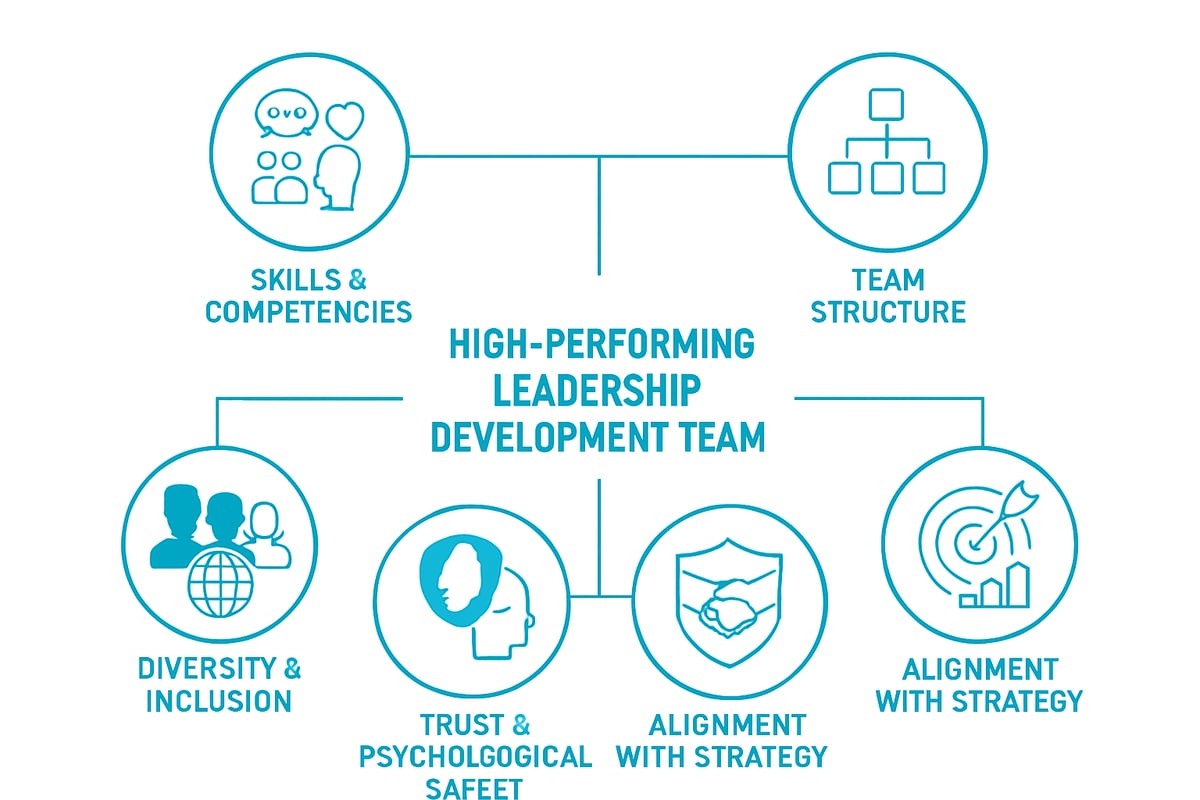 SKILLS & COMPETENCIES

TEAM STRUCTURE

HIGH-PERFORMING LEADERSHIP DEVELOPMENT TEAM

DIVERSITY & INCLUSION

TRUST & PSYCHOLGOGICAL SAFEET

ALIGNMENT WITH STRATEGY

ALIGNMENT WITH STRATEGY