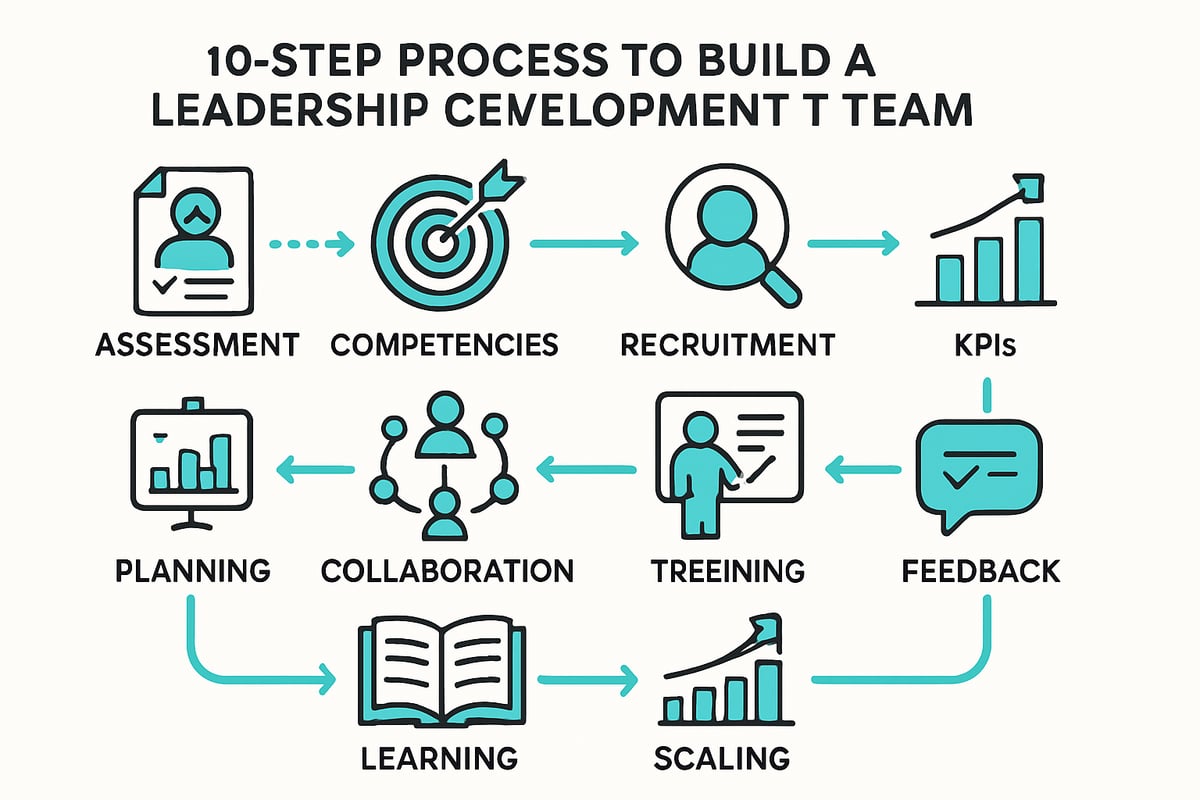 10-STEP PROCESS TO BUILD A LEADERSHIP CEVELOPMENT T TEAM

ASSESSMENT

COMPETENCIES

RECRUITMENT

KPIs

PLANNING

COLLABORATION

TREEINING

FEEDBACK

LEARNING

SCALING