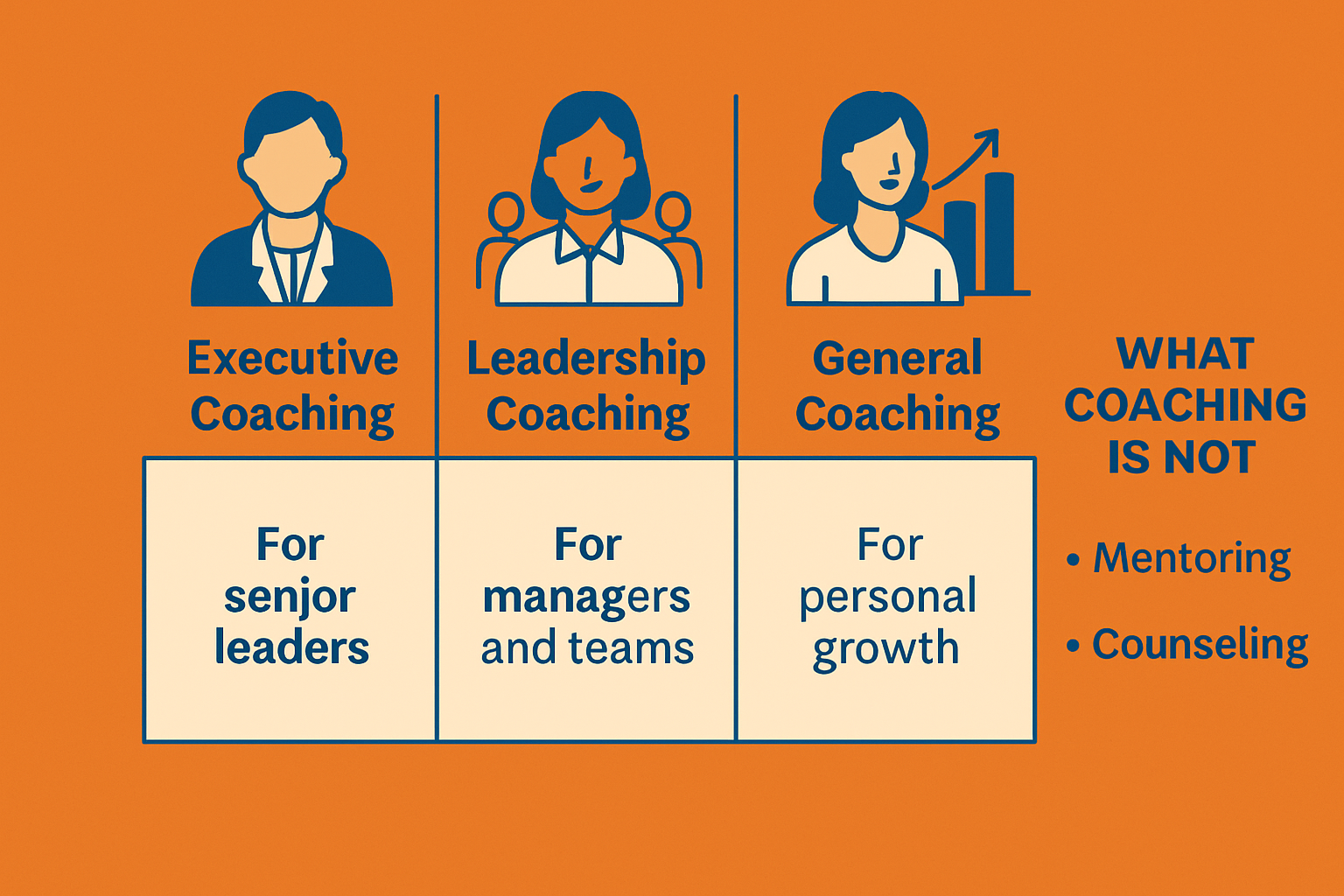 | Executive Coaching | Leadership Coaching | General Coaching |
|---|---|---|
| For senjor leaders | For managers and teams | For personal growth |

WHAT COACHING IS NOT

• Mentoring

• Counseling