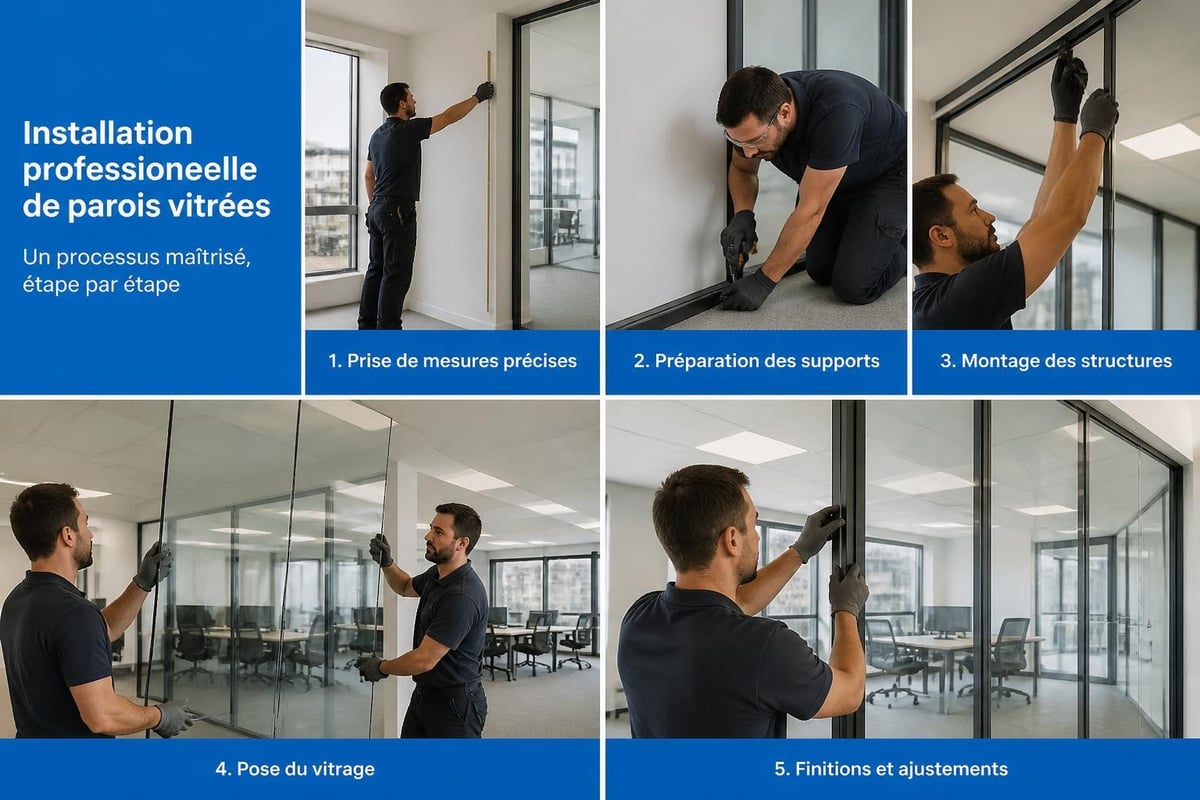 Installation professioneelle de parois vitrées

Un processus maîtrisé, étape par étape

1. Prise de mesures précises

2. Préparation des supports

3. Montage des structures

4. Pose du vitrage

5. Finitions et ajustements