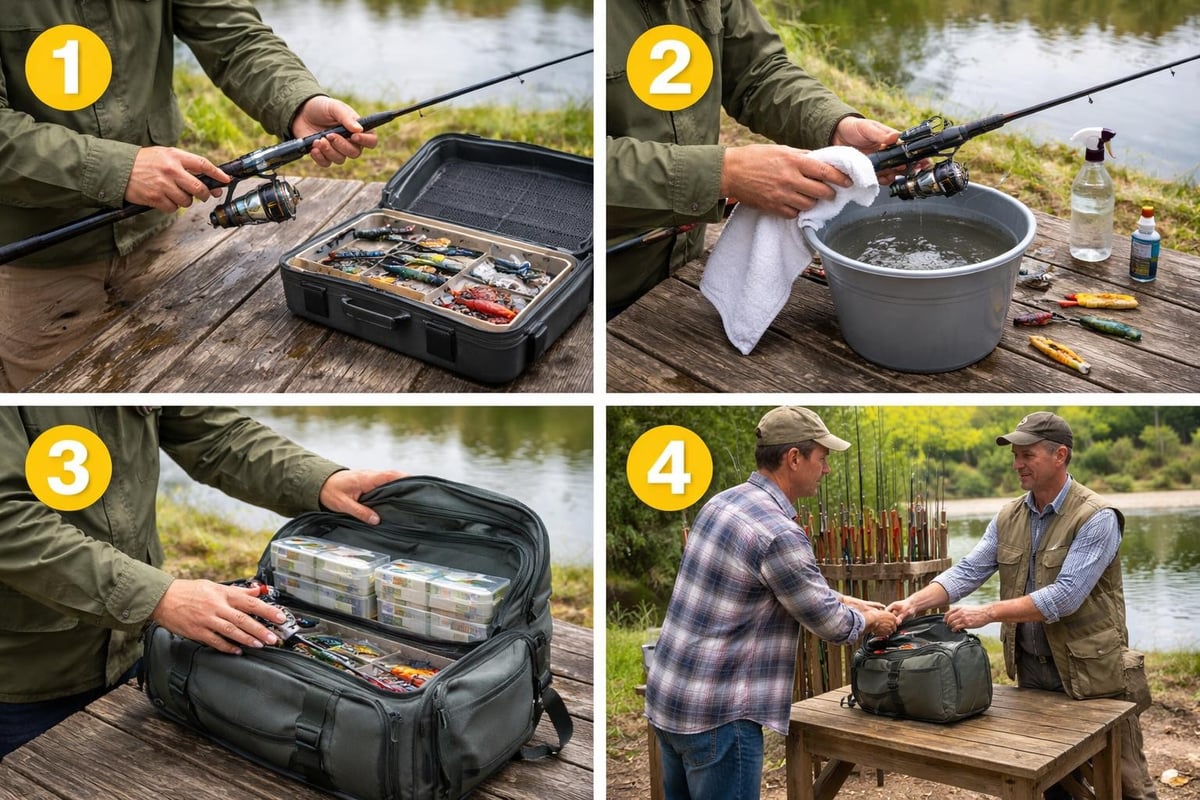 1

2

3

4